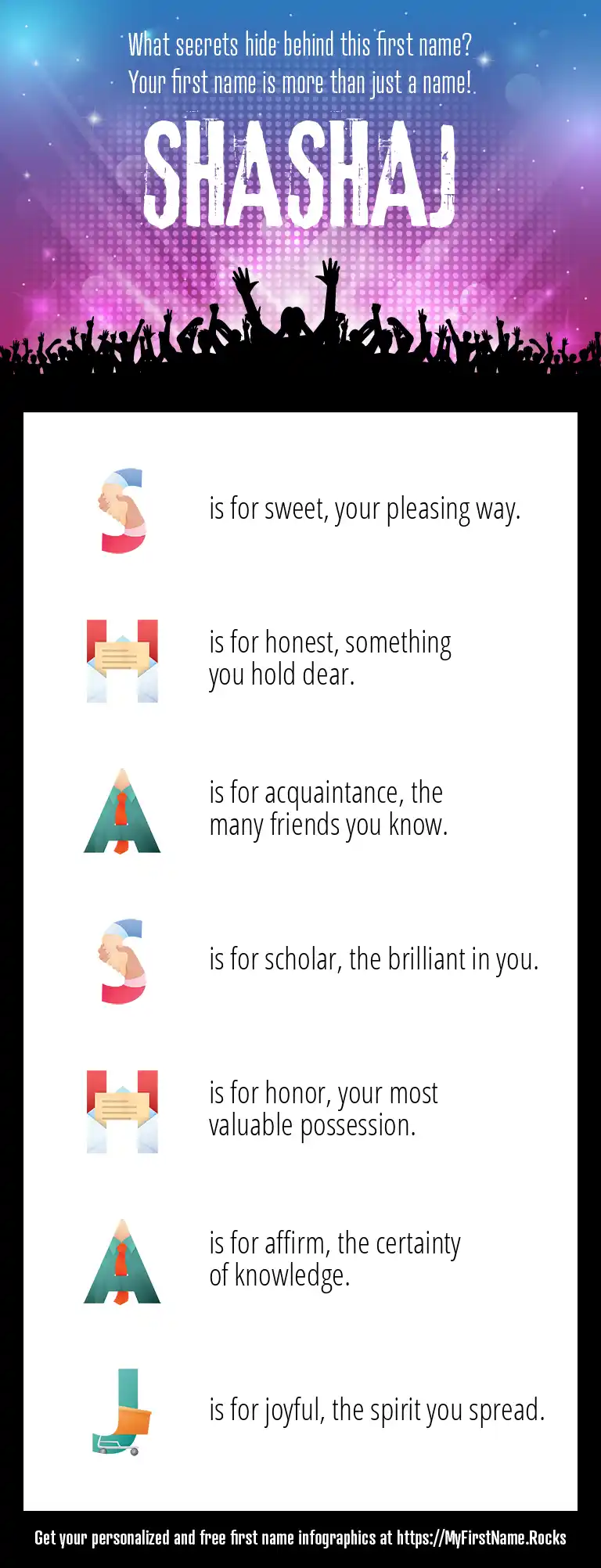 What secrets hide behind this first name?
Your first name is more than just a name!

SHASHAJ

S is for sweet, your pleasing way.

H is for honest, something you hold dear.

A is for acquaintance, the many friends you know.

S is for scholar, the brilliant in you.

H is for honor, your most valuable possession.

A is for affirm, the certainty of knowledge.

J is for joyful, the spirit you spread.

Get your personalized and free first name infographics at https://MyFirstName.Rocks