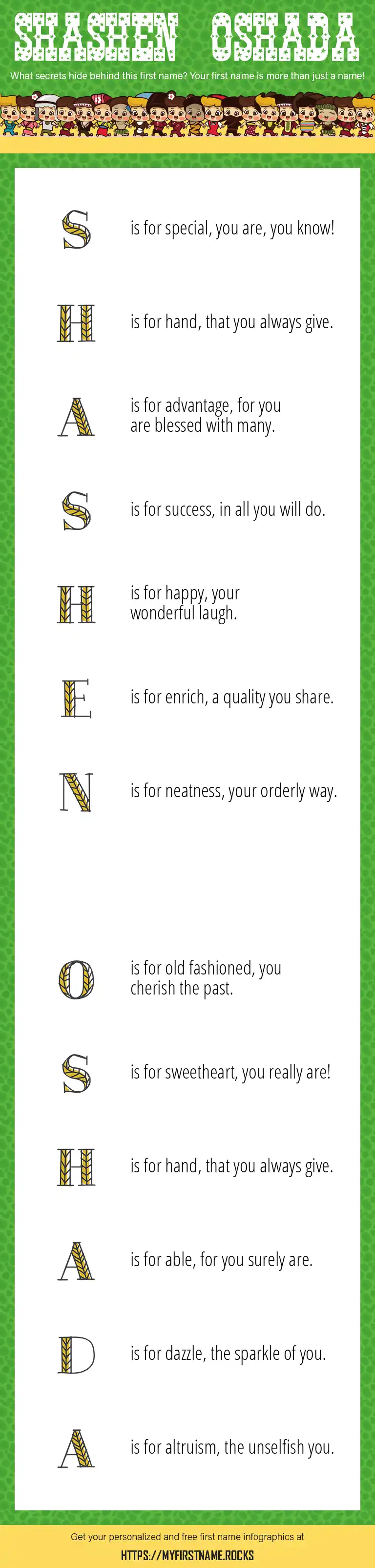 SHASHEN OSHADA

What secrets hide behind this first name? Your first name is more than just a name!

S is for special, you are, you know!

H is for hand, that you always give.

A is for advantage, for you are blessed with many.

S is for success, in all you will do.

H is for happy, your wonderful laugh.

E is for enrich, a quality you share.

N is for neatness, your orderly way.

O is for old fashioned, you cherish the past.

S is for sweetheart, you really are!

H is for hand, that you always give.

A is for able, for you surely are.

D is for dazzle, the sparkle of you.

A is for altruism, the unselfish you.

Get your personalized and free first name infographics at

HTTPS://MYFIRSTNAME.ROCKS