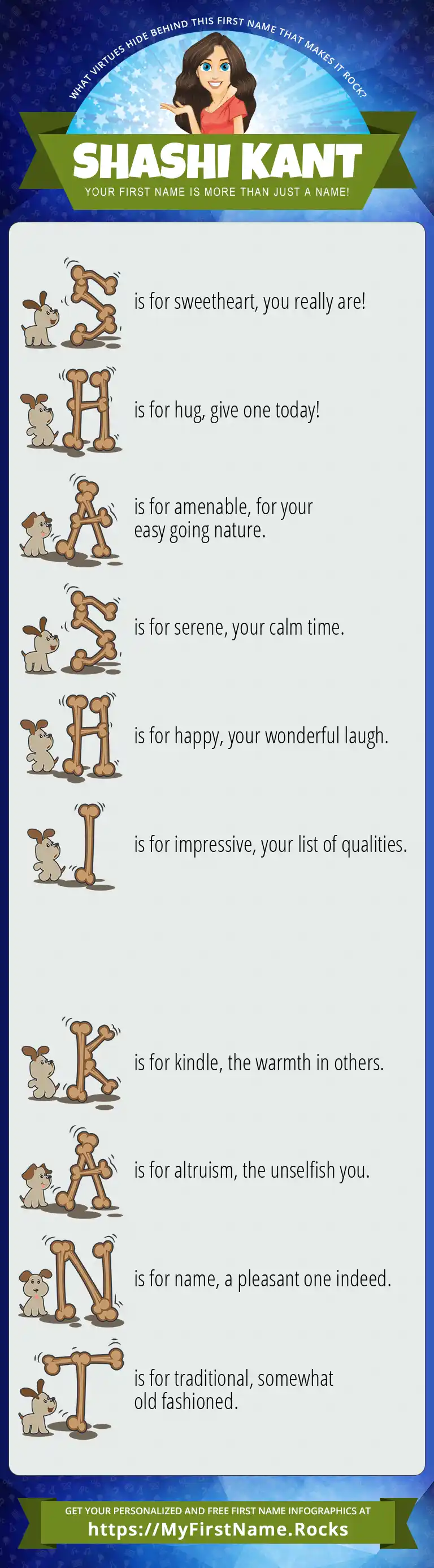 WHAT VIRTUES HIDE BEHIND THIS FIRST NAME THAT MAKES IT ROCK?

SHASHI KANT

YOUR FIRST NAME IS MORE THAN JUST A NAME!

S is for sweetheart, you really are!

H is for hug, give one today!

A is for amenable, for your easy going nature.

S is for serene, your calm time.

H is for happy, your wonderful laugh.

I is for impressive, your list of qualities.

K is for kindle, the warmth in others.

A is for altruism, the unselfish you.

N is for name, a pleasant one indeed.

T is for traditional, somewhat old fashioned.

GET YOUR PERSONALIZED AND FREE FIRST NAME INFOGRAPHICS AT

https://MyFirstName.Rocks