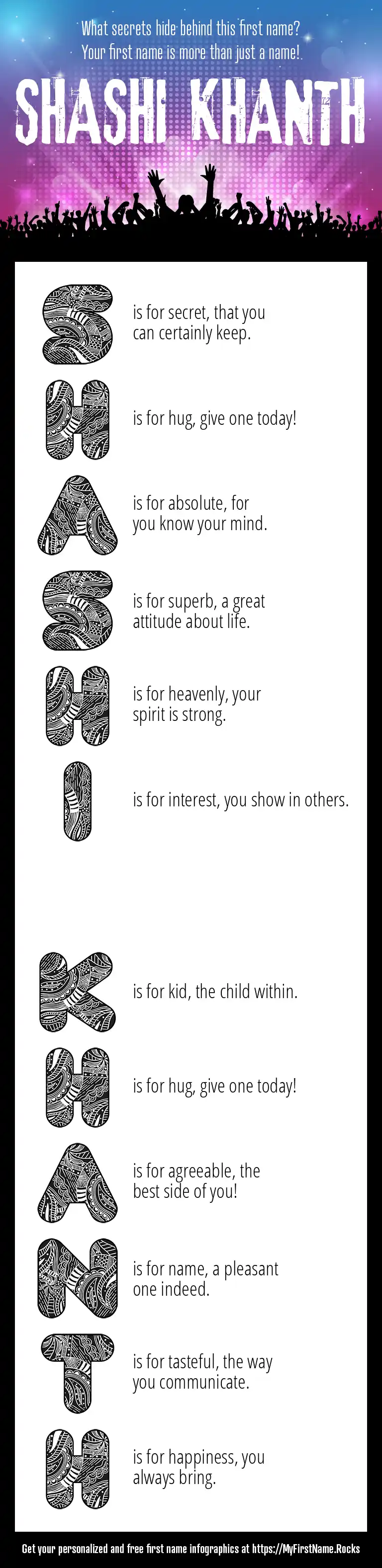 What secrets hide behind this first name?
Your first name is more than just a name!

SHASHI KHANTH

S is for secret, that you can certainly keep.

H is for hug, give one today!

A is for absolute, for you know your mind.

S is for superb, a great attitude about life.

H is for heavenly, your spirit is strong.

I is for interest, you show in others.

K is for kid, the child within.

H is for hug, give one today!

A is for agreeable, the best side of you!

N is for name, a pleasant one indeed.

T is for tasteful, the way you communicate.

H is for happiness, you always bring.

Get your personalized and free first name infographics at https://MyFirstName.Rocks