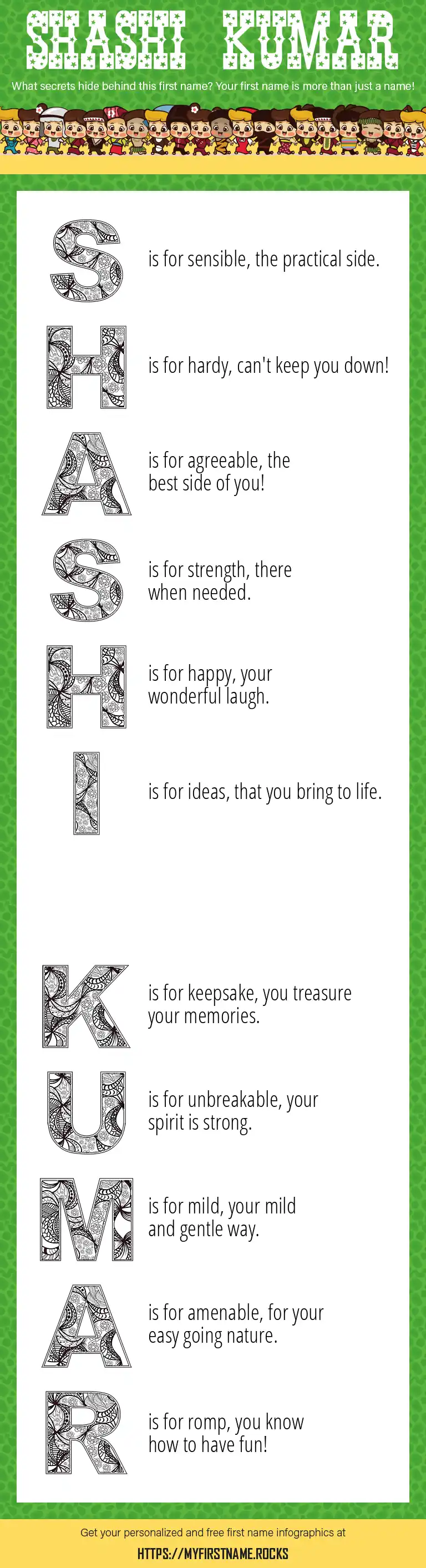 SHASHI KUMAR

What secrets hide behind this first name? Your first name is more than just a name!

S is for sensible, the practical side.

H is for hardy, can't keep you down!

A is for agreeable, the best side of you!

S is for strength, there when needed.

H is for happy, your wonderful laugh.

I is for ideas, that you bring to life.

K is for keepsake, you treasure your memories.

U is for unbreakable, your spirit is strong.

M is for mild, your mild and gentle way.

A is for amenable, for your easy going nature.

R is for romp, you know how to have fun!

Get your personalized and free first name infographics at

HTTPS://MYFIRSTNAME.ROCKS