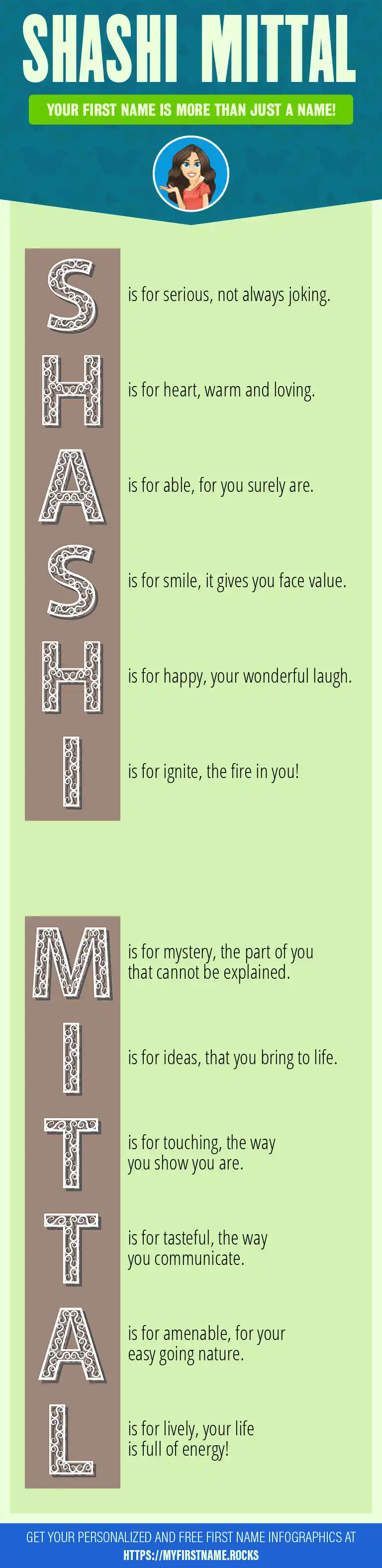 SHASHI MITTAL

YOUR FIRST NAME IS MORE THAN JUST A NAME!

S is for serious, not always joking.

H is for heart, warm and loving.

A is for able, for you surely are.

S is for smile, it gives you face value.

H is for happy, your wonderful laugh.

I is for ignite, the fire in you!

M is for mystery, the part of you that cannot be explained.

I is for ideas, that you bring to life.

T is for touching, the way you show you are.

T is for tasteful, the way you communicate.

A is for amenable, for your easy going nature.

L is for lively, your life is full of energy!

GET YOUR PERSONALIZED AND FREE FIRST NAME INFOGRAPHICS AT HTTPS://MYFIRSTNAME.ROCKS