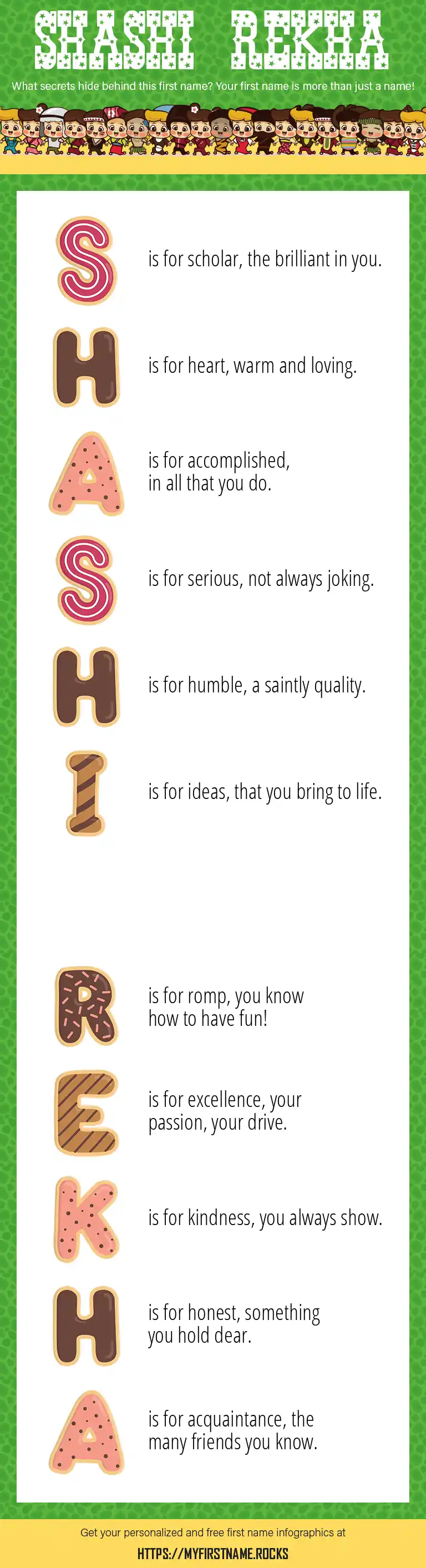 SHASHI REKHA

What secrets hide behind this first name? Your first name is more than just a name!

S is for scholar, the brilliant in you.

H is for heart, warm and loving.

A is for accomplished, in all that you do.

S is for serious, not always joking.

H is for humble, a saintly quality.

I is for ideas, that you bring to life.

R is for romp, you know how to have fun!

E is for excellence, your passion, your drive.

K is for kindness, you always show.

H is for honest, something you hold dear.

A is for acquaintance, the many friends you know.

Get your personalized and free first name infographics at

HTTPS://MYFIRSTNAME.ROCKS