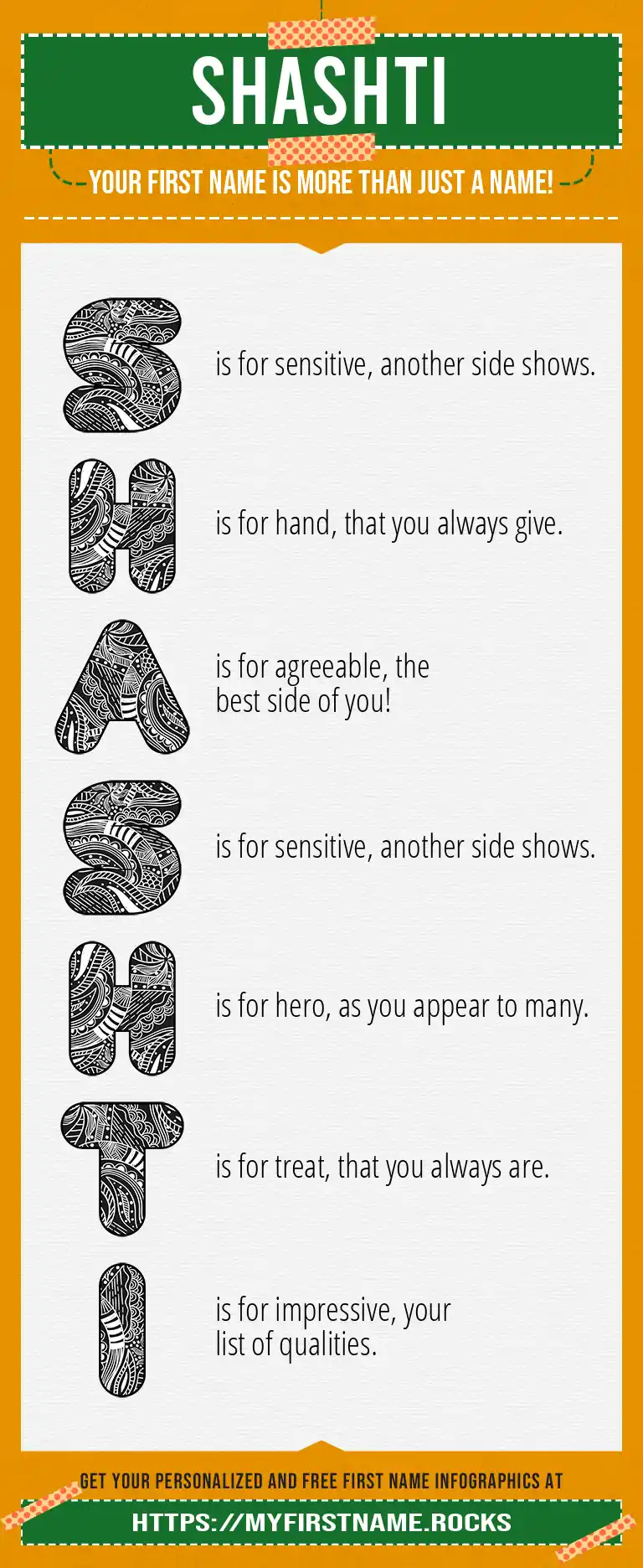 SHASHTI

YOUR FIRST NAME IS MORE THAN JUST A NAME!

S is for sensitive, another side shows.

H is for hand, that you always give.

A is for agreeable, the best side of you!

S is for sensitive, another side shows.

H is for hero, as you appear to many.

T is for treat, that you always are.

I is for impressive, your list of qualities.

GET YOUR PERSONALIZED AND FREE FIRST NAME INFOGRAPHICS AT

HTTPS://MYFIRSTNAME.ROCKS