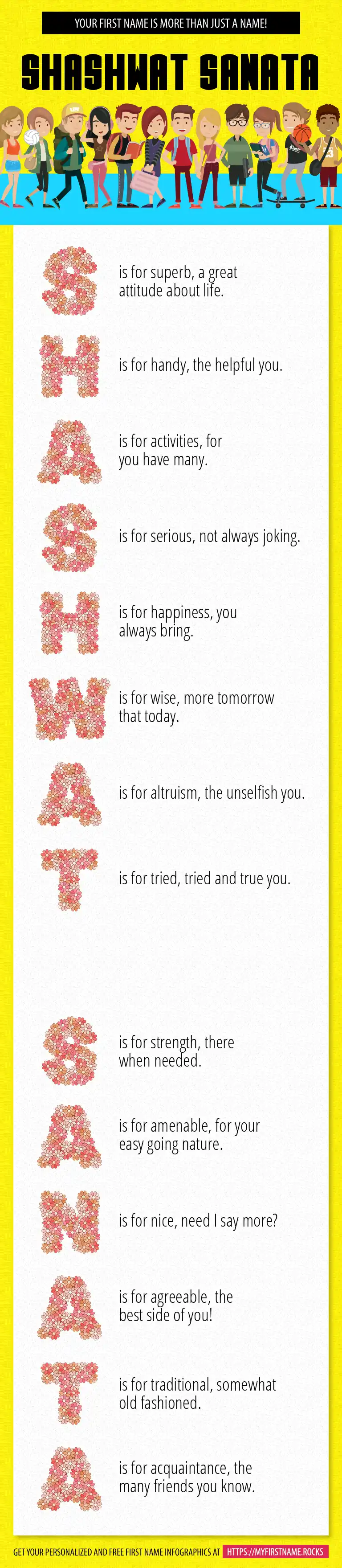 YOUR FIRST NAME IS MORE THAN JUST A NAME!

SHASHWAT SANATA

S is for superb, a great attitude about life.

H is for handy, the helpful you.

A is for activities, for you have many.

S is for serious, not always joking.

H is for happiness, you always bring.

W is for wise, more tomorrow that today.

A is for altruism, the unselfish you.

T is for tried, tried and true you.

S is for strength, there when needed.

A is for amenable, for your easy going nature.

N is for nice, need I say more?

A is for agreeable, the best side of you!

T is for traditional, somewhat old fashioned.

A is for acquaintance, the many friends you know.

GET YOUR PERSONALIZED AND FREE FIRST NAME INFOGRAPHICS AT HTTPS://MYFIRSTNAME.ROCKS