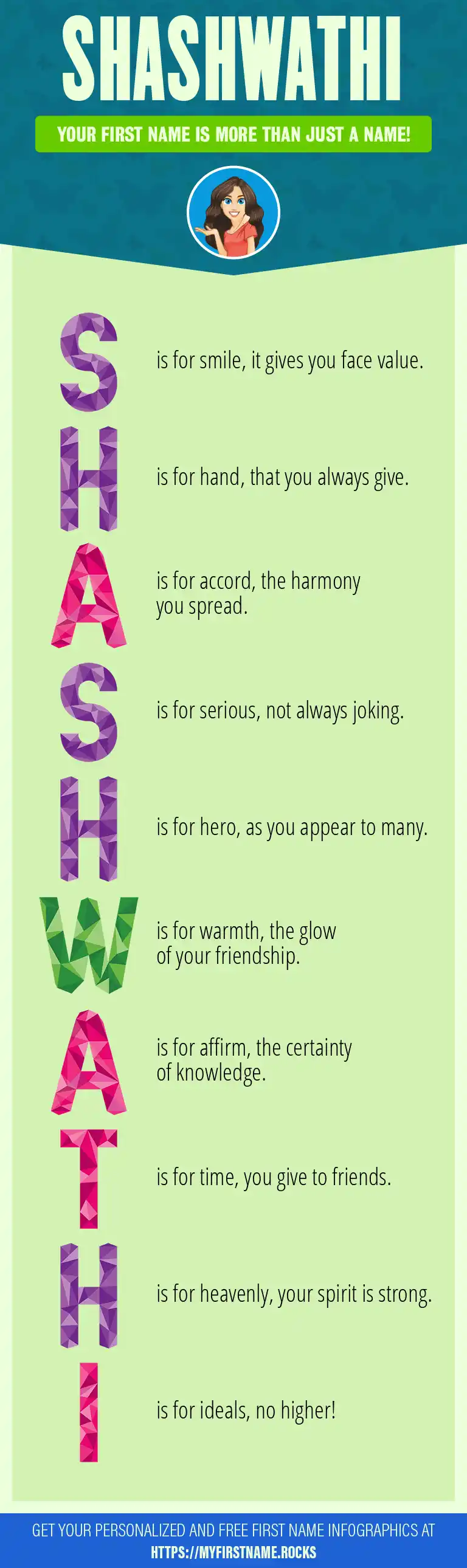 SHASHWATHI

YOUR FIRST NAME IS MORE THAN JUST A NAME!

S is for smile, it gives you face value.

H is for hand, that you always give.

A is for accord, the harmony you spread.

S is for serious, not always joking.

H is for hero, as you appear to many.

W is for warmth, the glow of your friendship.

A is for affirm, the certainty of knowledge.

T is for time, you give to friends.

H is for heavenly, your spirit is strong.

I is for ideals, no higher!

GET YOUR PERSONALIZED AND FREE FIRST NAME INFOGRAPHICS AT HTTPS://MYFIRSTNAME.ROCKS