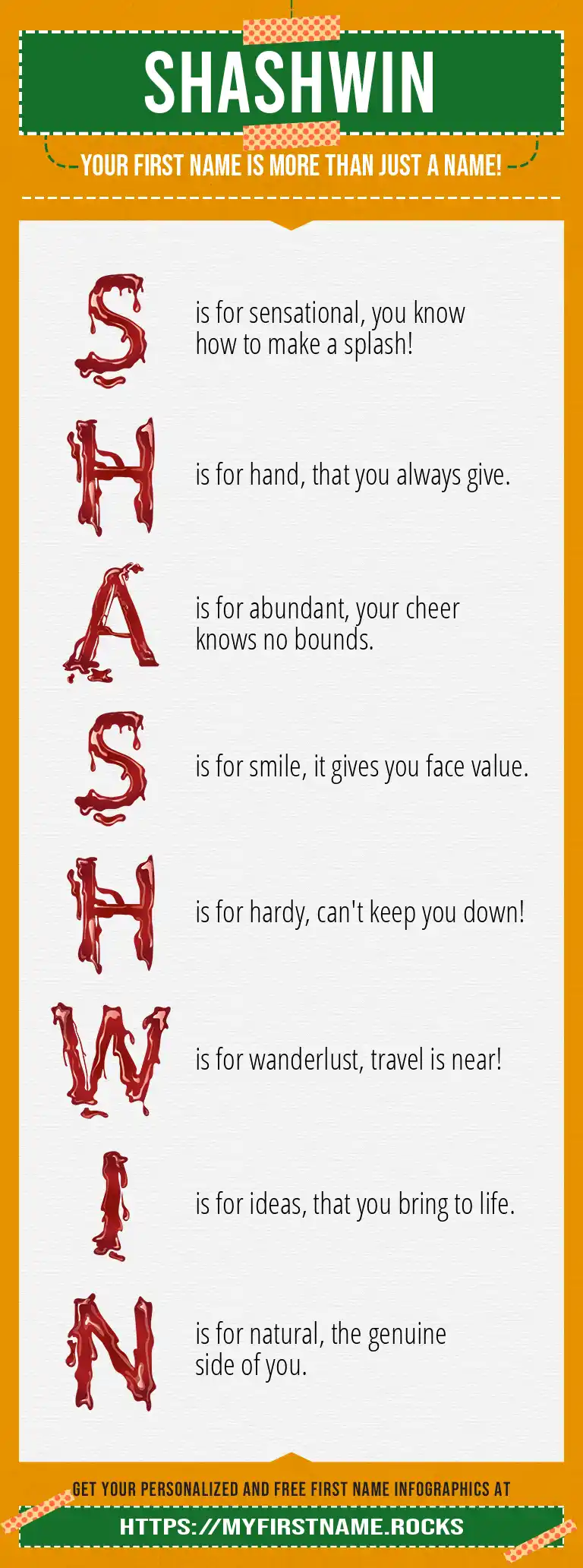 SHASHWIN

YOUR FIRST NAME IS MORE THAN JUST A NAME!

S is for sensational, you know how to make a splash!

H is for hand, that you always give.

A is for abundant, your cheer knows no bounds.

S is for smile, it gives you face value.

H is for hardy, can't keep you down!

W is for wanderlust, travel is near!

I is for ideas, that you bring to life.

N is for natural, the genuine side of you.

GET YOUR PERSONALIZED AND FREE FIRST NAME INFOGRAPHICS AT

HTTPS://MYFIRSTNAME.ROCKS