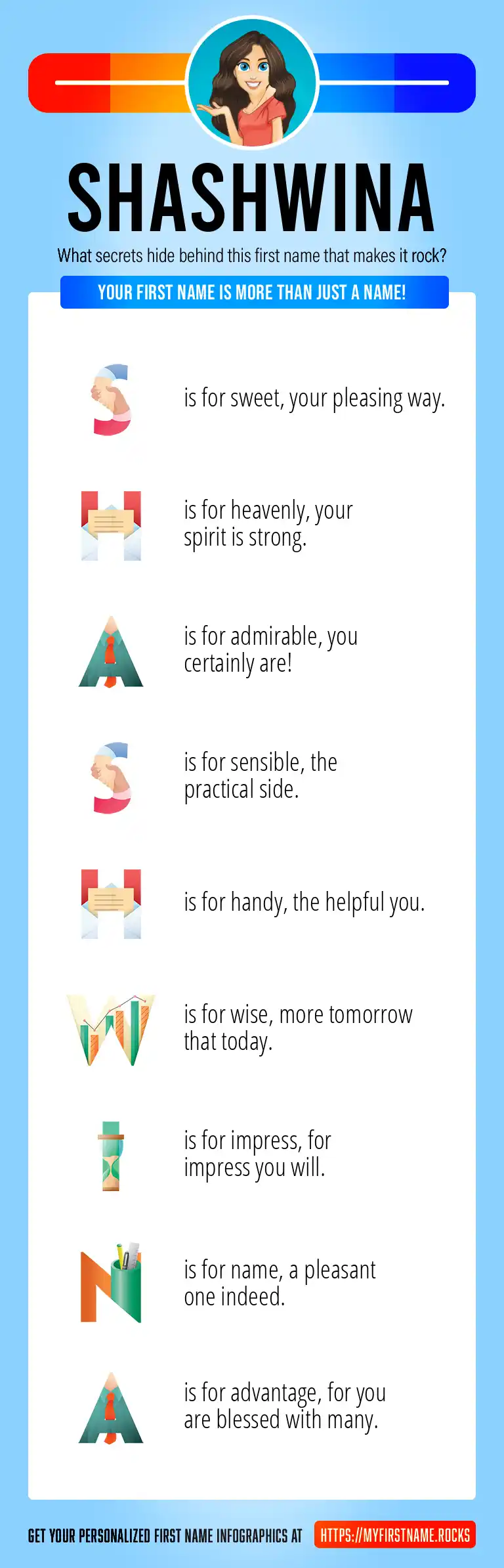 SHASHWINA

What secrets hide behind this first name that makes it rock?

YOUR FIRST NAME IS MORE THAN JUST A NAME!

S is for sweet, your pleasing way.

H is for heavenly, your spirit is strong.

A is for admirable, you certainly are!

S is for sensible, the practical side.

H is for handy, the helpful you.

W is for wise, more tomorrow that today.

I is for impress, for impress you will.

N is for name, a pleasant one indeed.

A is for advantage, for you are blessed with many.

GET YOUR PERSONALIZED FIRST NAME INFOGRAPHICS AT HTTPS://MYFIRSTNAME.ROCKS