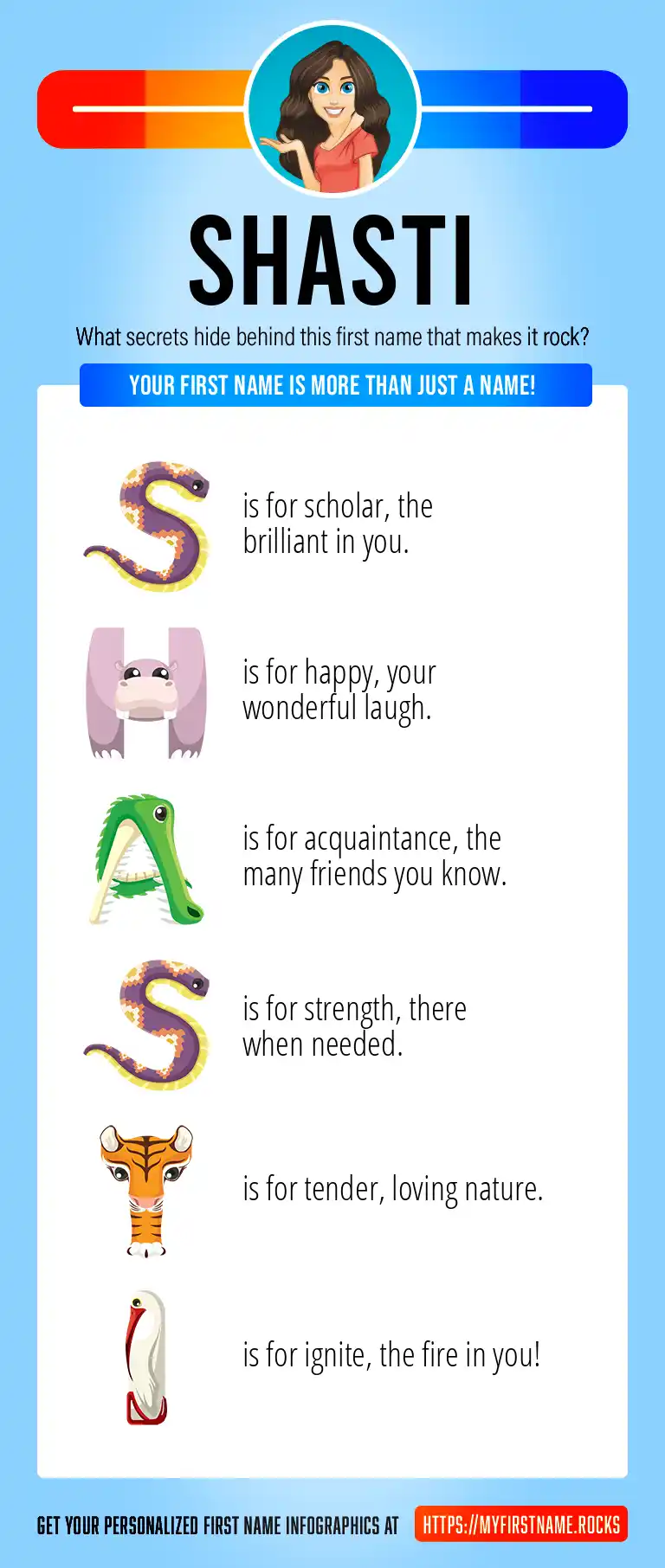 SHASTI

What secrets hide behind this first name that makes it rock?

YOUR FIRST NAME IS MORE THAN JUST A NAME!

S is for scholar, the brilliant in you.

H is for happy, your wonderful laugh.

A is for acquaintance, the many friends you know.

S is for strength, there when needed.

T is for tender, loving nature.

I is for ignite, the fire in you!

GET YOUR PERSONALIZED FIRST NAME INFOGRAPHICS AT HTTPS://MYFIRSTNAME.ROCKS