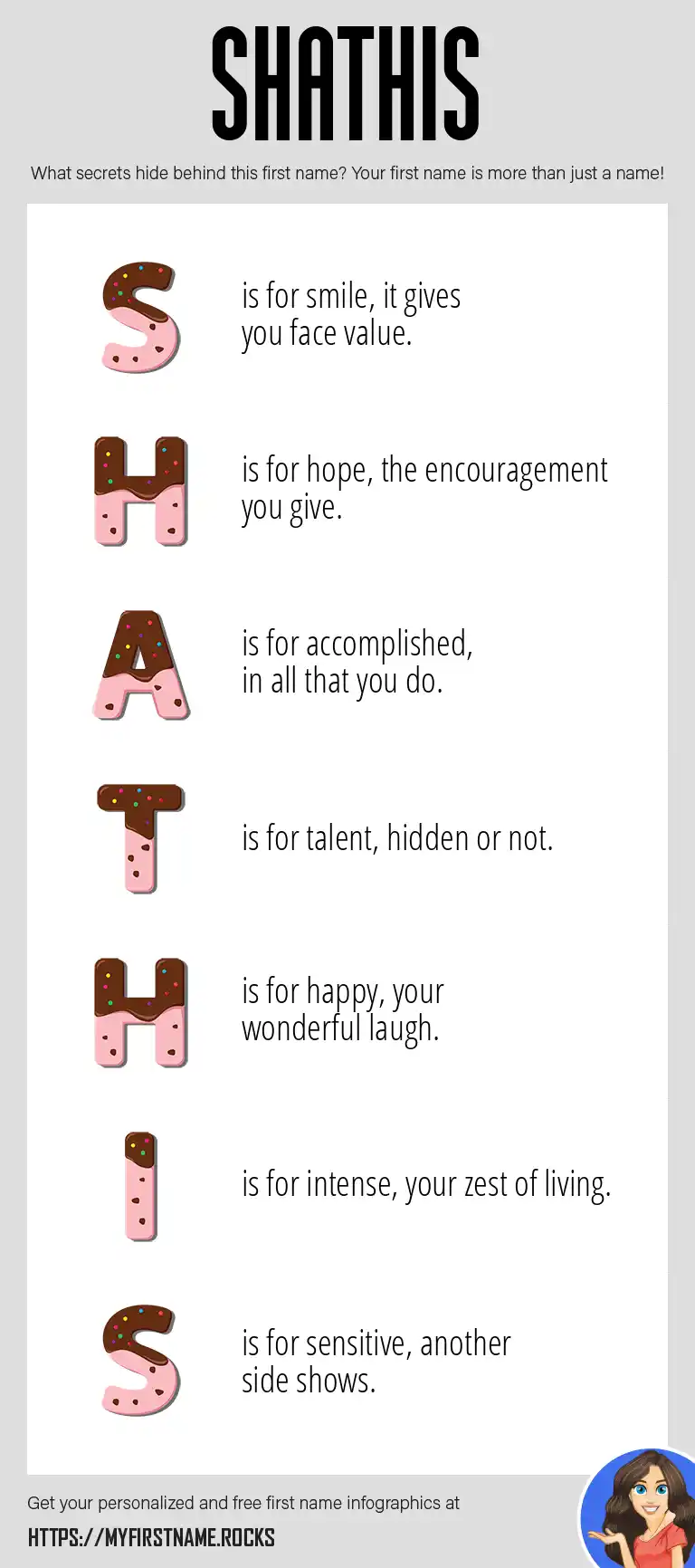 SHATHIS

What secrets hide behind this first name? Your first name is more than just a name!

S is for smile, it gives you face value.

H is for hope, the encouragement you give.

A is for accomplished, in all that you do.

T is for talent, hidden or not.

H is for happy, your wonderful laugh.

I is for intense, your zest of living.

S is for sensitive, another side shows.

Get your personalized and free first name infographics at

HTTPS://MYFIRSTNAME.ROCKS