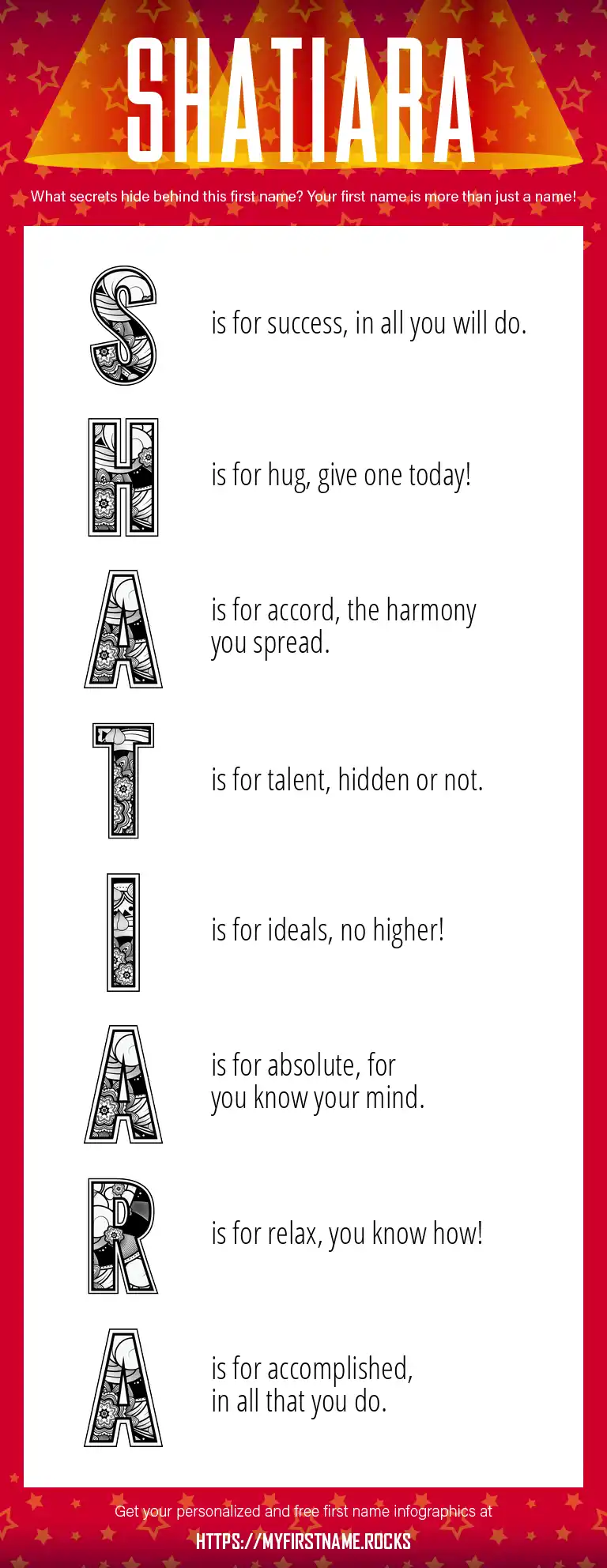 SHATIARA

What secrets hide behind this first name? Your first name is more than just a name!

S is for success, in all you will do.

H is for hug, give one today!

A is for accord, the harmony you spread.

T is for talent, hidden or not.

I is for ideals, no higher!

A is for absolute, for you know your mind.

R is for relax, you know how!

A is for accomplished, in all that you do.

Get your personalized and free first name infographics at

HTTPS://MYFIRSTNAME.ROCKS