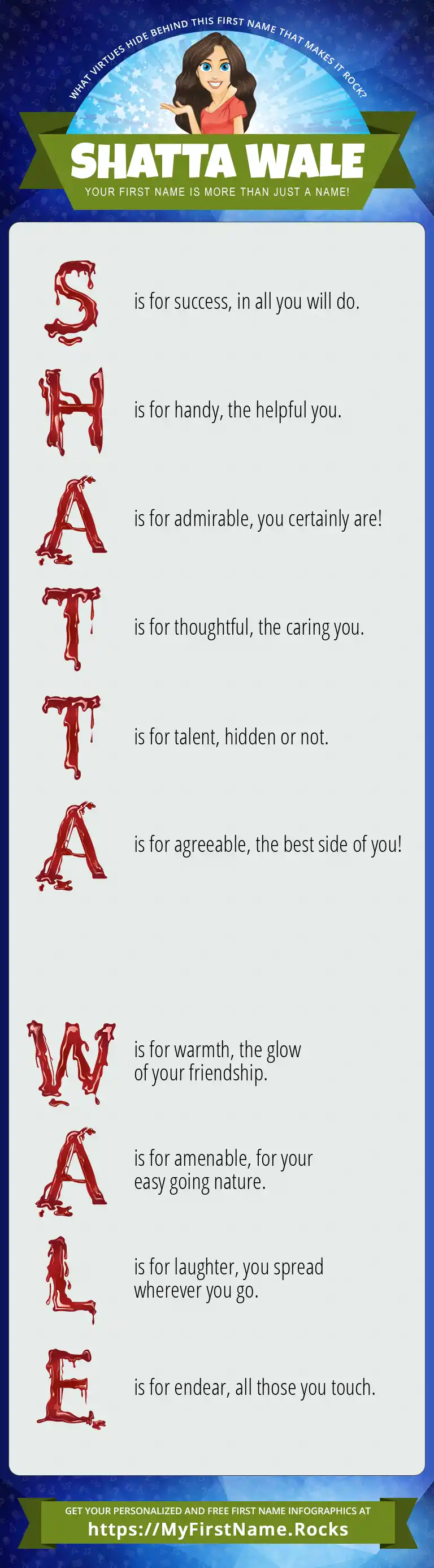 WHAT VIRTUES HIDE BEHIND THIS FIRST NAME THAT MAKES IT ROCK?

SHATTA WALE

YOUR FIRST NAME IS MORE THAN JUST A NAME!

S is for success, in all you will do.

H is for handy, the helpful you.

A is for admirable, you certainly are!

T is for thoughtful, the caring you.

T is for talent, hidden or not.

A is for agreeable, the best side of you!

W is for warmth, the glow of your friendship.

A is for amenable, for your easy going nature.

L is for laughter, you spread wherever you go.

E is for endear, all those you touch.

GET YOUR PERSONALIZED AND FREE FIRST NAME INFOGRAPHICS AT

https://MyFirstName.Rocks