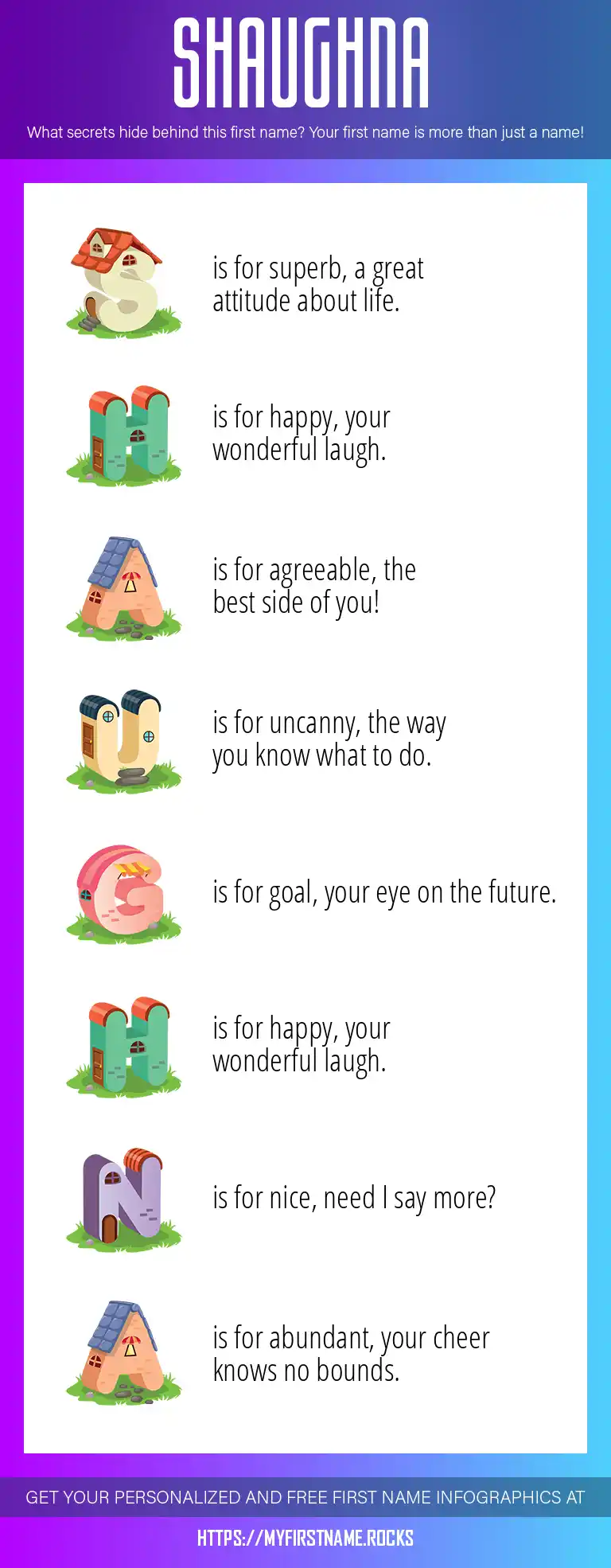 SHAUGHNA

What secrets hide behind this first name? Your first name is more than just a name!

S is for superb, a great attitude about life.

H is for happy, your wonderful laugh.

A is for agreeable, the best side of you!

U is for uncanny, the way you know what to do.

G is for goal, your eye on the future.

H is for happy, your wonderful laugh.

N is for nice, need I say more?

A is for abundant, your cheer knows no bounds.

GET YOUR PERSONALIZED AND FREE FIRST NAME INFOGRAPHICS AT

HTTPS://MYFIRSTNAME.ROCKS