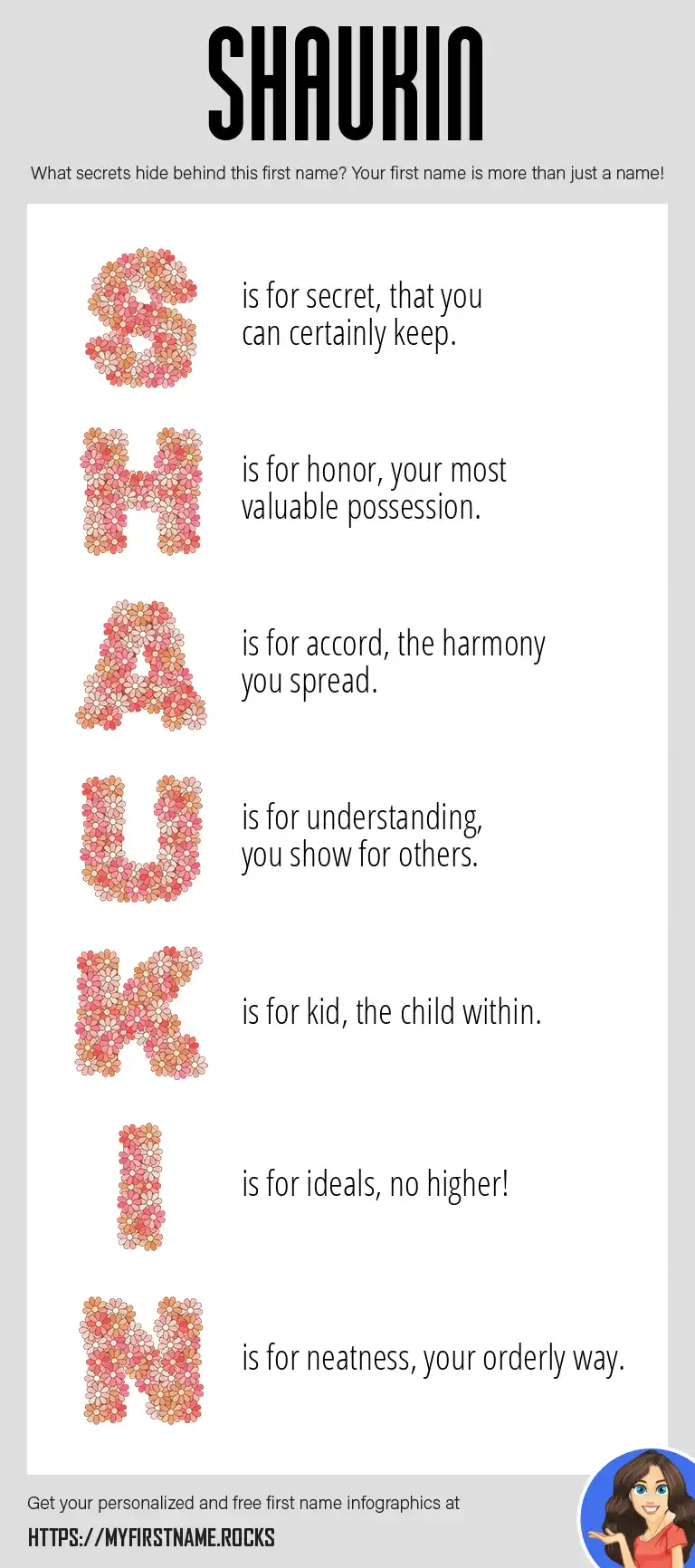 SHAUKIN

What secrets hide behind this first name? Your first name is more than just a name!

S is for secret, that you can certainly keep.

H is for honor, your most valuable possession.

A is for accord, the harmony you spread.

U is for understanding, you show for others.

K is for kid, the child within.

I is for ideals, no higher!

N is for neatness, your orderly way.

Get your personalized and free first name infographics at

HTTPS://MYFIRSTNAME.ROCKS