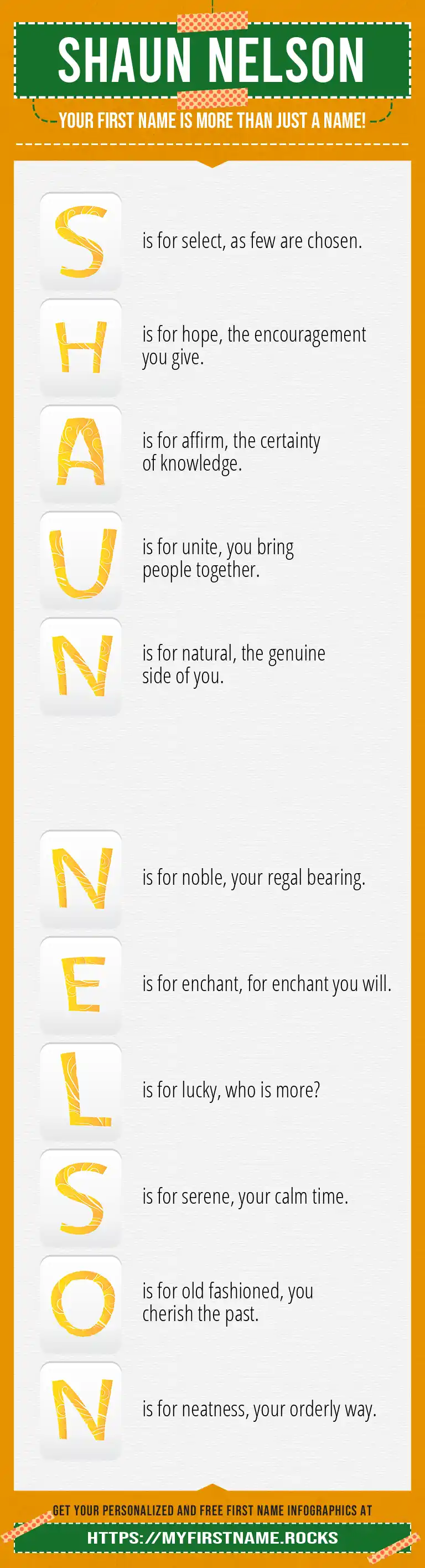 SHAUN NELSON

YOUR FIRST NAME IS MORE THAN JUST A NAME!

S is for select, as few are chosen.

H is for hope, the encouragement you give.

A is for affirm, the certainty of knowledge.

U is for unite, you bring people together.

N is for natural, the genuine side of you.

N is for noble, your regal bearing.

E is for enchant, for enchant you will.

L is for lucky, who is more?

S is for serene, your calm time.

O is for old fashioned, you cherish the past.

N is for neatness, your orderly way.

GET YOUR PERSONALIZED AND FREE FIRST NAME INFOGRAPHICS AT

HTTPS://MYFIRSTNAME.ROCKS