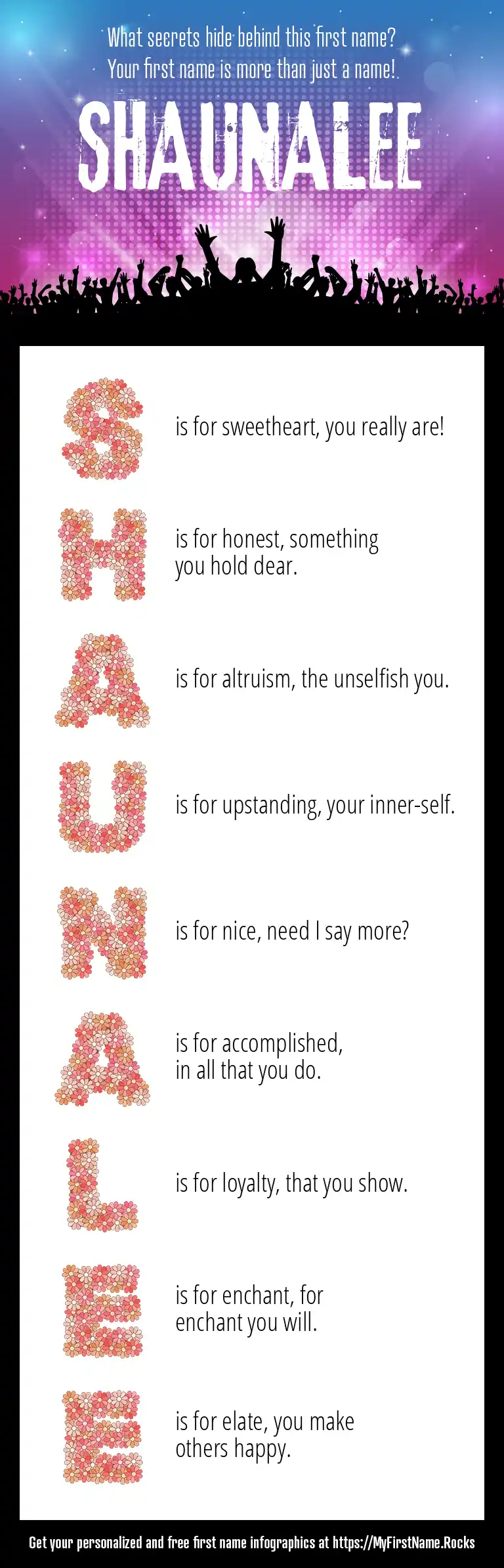 What secrets hide behind this first name?
Your first name is more than just a name!

SHAUNALEE

S is for sweetheart, you really are!

H is for honest, something you hold dear.

A is for altruism, the unselfish you.

U is for upstanding, your inner-self.

N is for nice, need I say more?

A is for accomplished, in all that you do.

L is for loyalty, that you show.

E is for enchant, for enchant you will.

E is for elate, you make others happy.

Get your personalized and free first name infographics at https://MyFirstName.Rocks