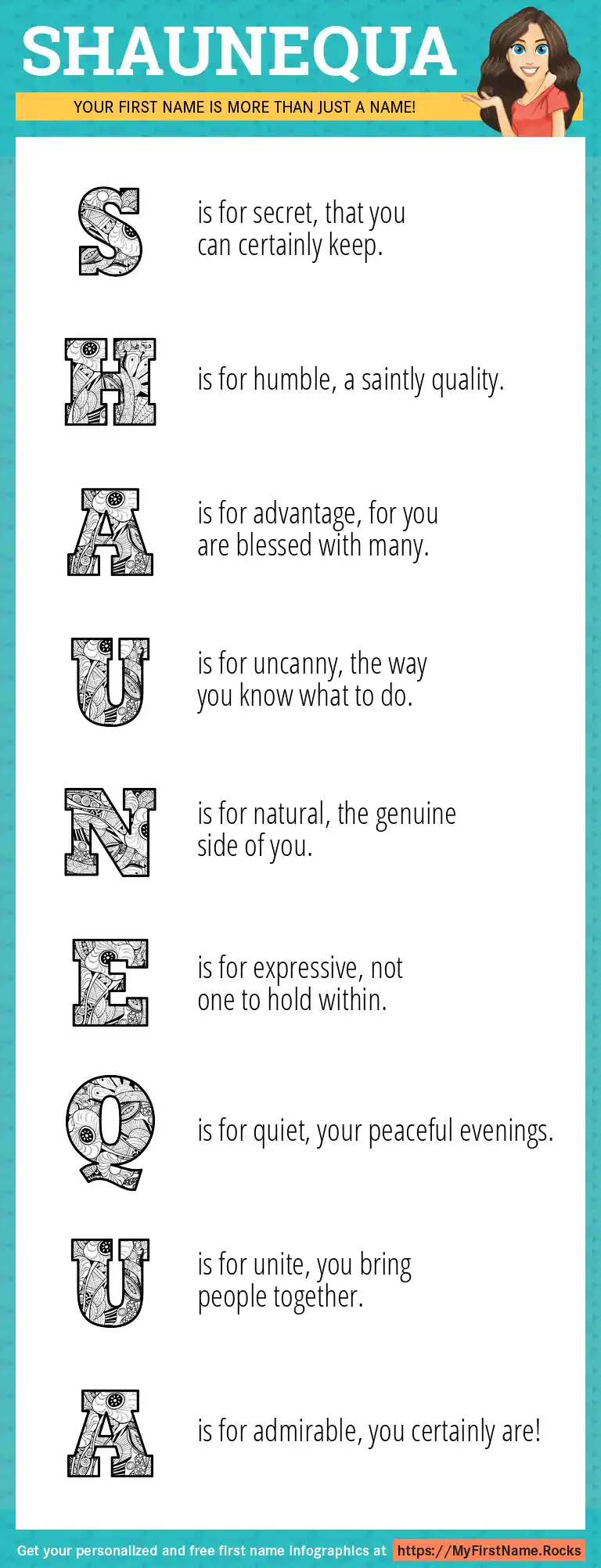 SHAUNEQUA

YOUR FIRST NAME IS MORE THAN JUST A NAME!

S is for secret, that you can certainly keep.

H is for humble, a saintly quality.

A is for advantage, for you are blessed with many.

U is for uncanny, the way you know what to do.

N is for natural, the genuine side of you.

E is for expressive, not one to hold within.

Q is for quiet, your peaceful evenings.

U is for unite, you bring people together.

A is for admirable, you certainly are!

Get your personalized and free first name infographics at https://MyFirstName.Rocks