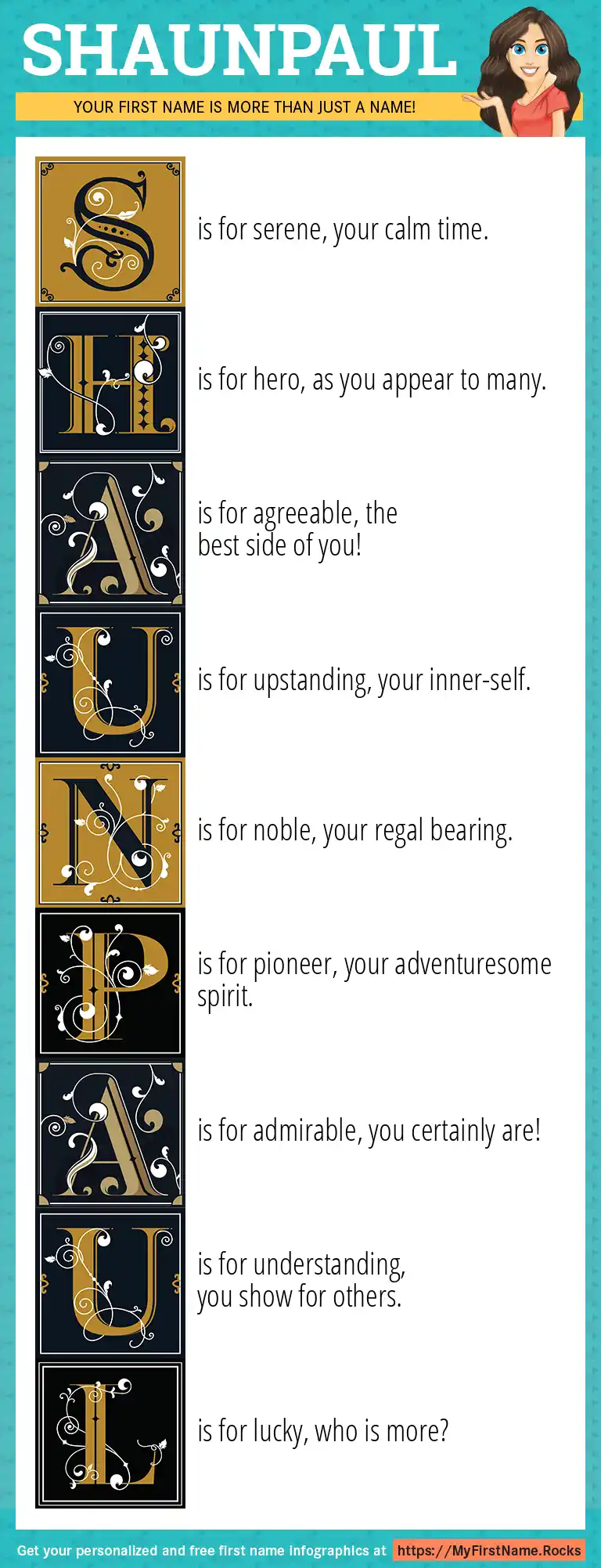 SHAUNPAUL

YOUR FIRST NAME IS MORE THAN JUST A NAME!

S is for serene, your calm time.

H is for hero, as you appear to many.

A is for agreeable, the best side of you!

U is for upstanding, your inner-self.

N is for noble, your regal bearing.

P is for pioneer, your adventuresome spirit.

A is for admirable, you certainly are!

U is for understanding, you show for others.

L is for lucky, who is more?

Get your personalized and free first name infographics at https://MyFirstName.Rocks