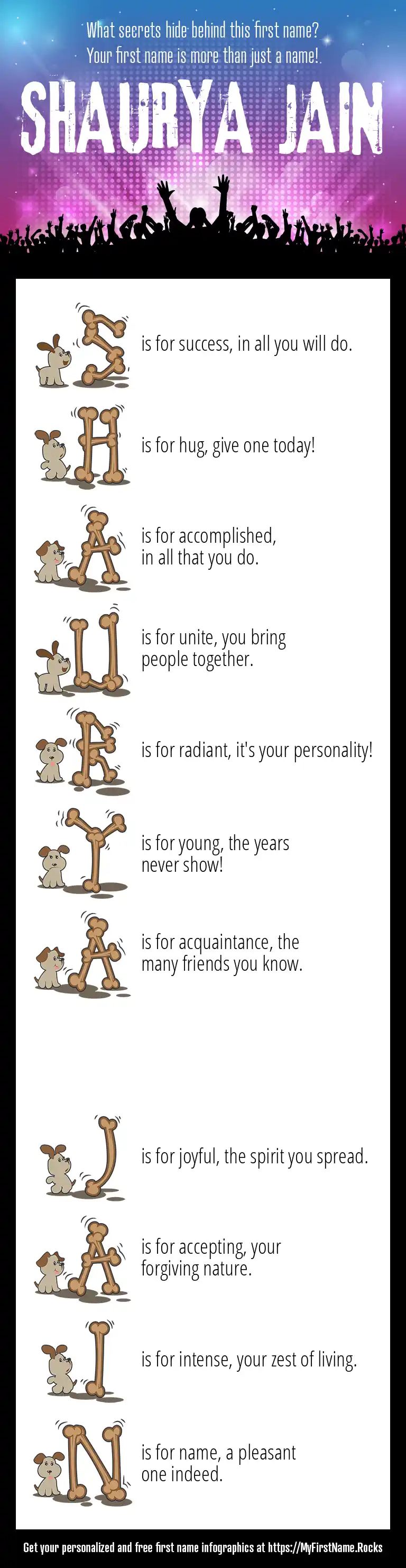 What secrets hide behind this first name?
Your first name is more than just a name!

SHAURYA JAIN

S is for success, in all you will do.

H is for hug, give one today!

A is for accomplished, in all that you do.

U is for unite, you bring people together.

R is for radiant, it's your personality!

Y is for young, the years never show!

A is for acquaintance, the many friends you know.

J is for joyful, the spirit you spread.

A is for accepting, your forgiving nature.

I is for intense, your zest of living.

N is for name, a pleasant one indeed.

Get your personalized and free first name infographics at https://MyFirstName.Rocks