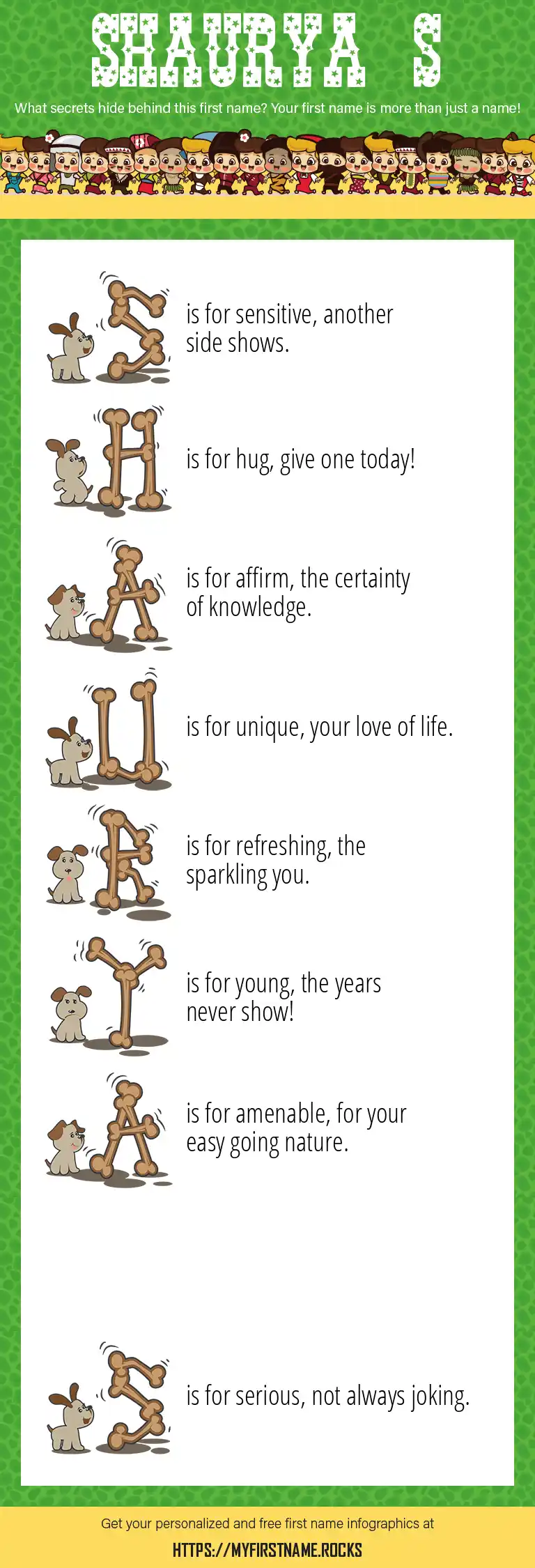 SHAURYA S

What secrets hide behind this first name? Your first name is more than just a name!

S is for sensitive, another side shows.

H is for hug, give one today!

A is for affirm, the certainty of knowledge.

U is for unique, your love of life.

R is for refreshing, the sparkling you.

Y is for young, the years never show!

A is for amenable, for your easy going nature.

S is for serious, not always joking.

Get your personalized and free first name infographics at

HTTPS://MYFIRSTNAME.ROCKS