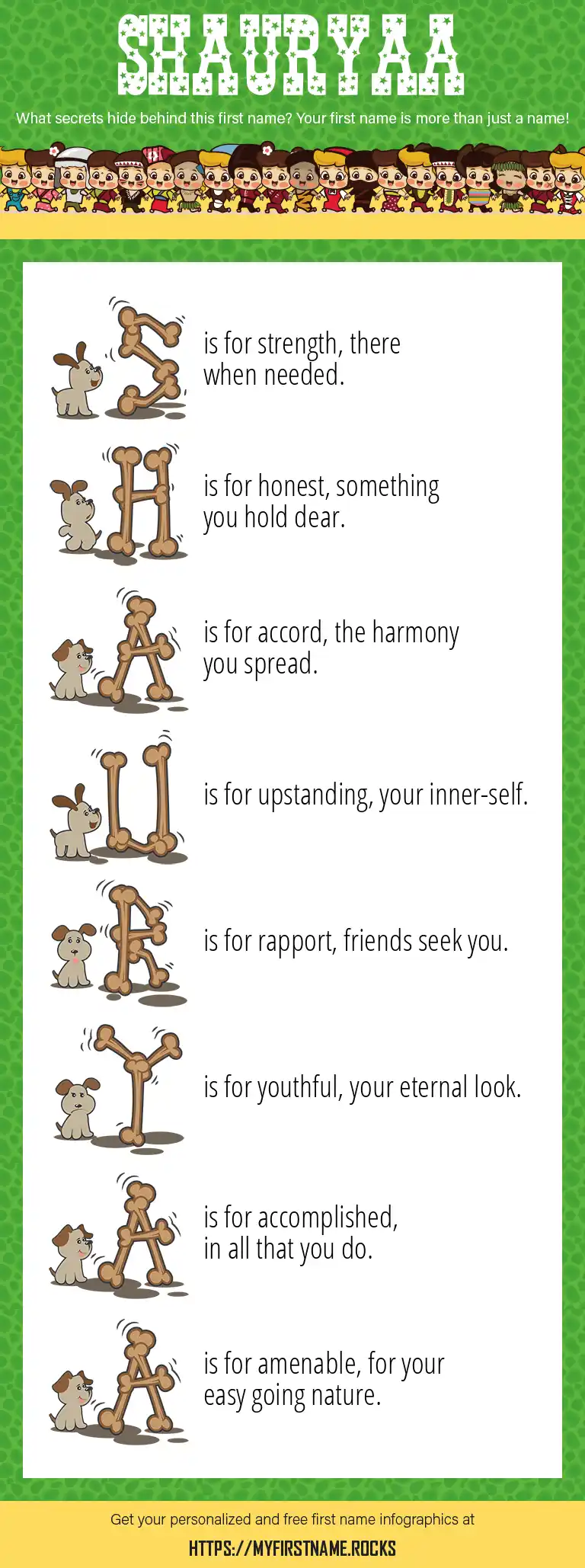 SHAURYAA

What secrets hide behind this first name? Your first name is more than just a name!

S is for strength, there when needed.

H is for honest, something you hold dear.

A is for accord, the harmony you spread.

U is for upstanding, your inner-self.

R is for rapport, friends seek you.

Y is for youthful, your eternal look.

A is for accomplished, in all that you do.

A is for amenable, for your easy going nature.

Get your personalized and free first name infographics at

HTTPS://MYFIRSTNAME.ROCKS