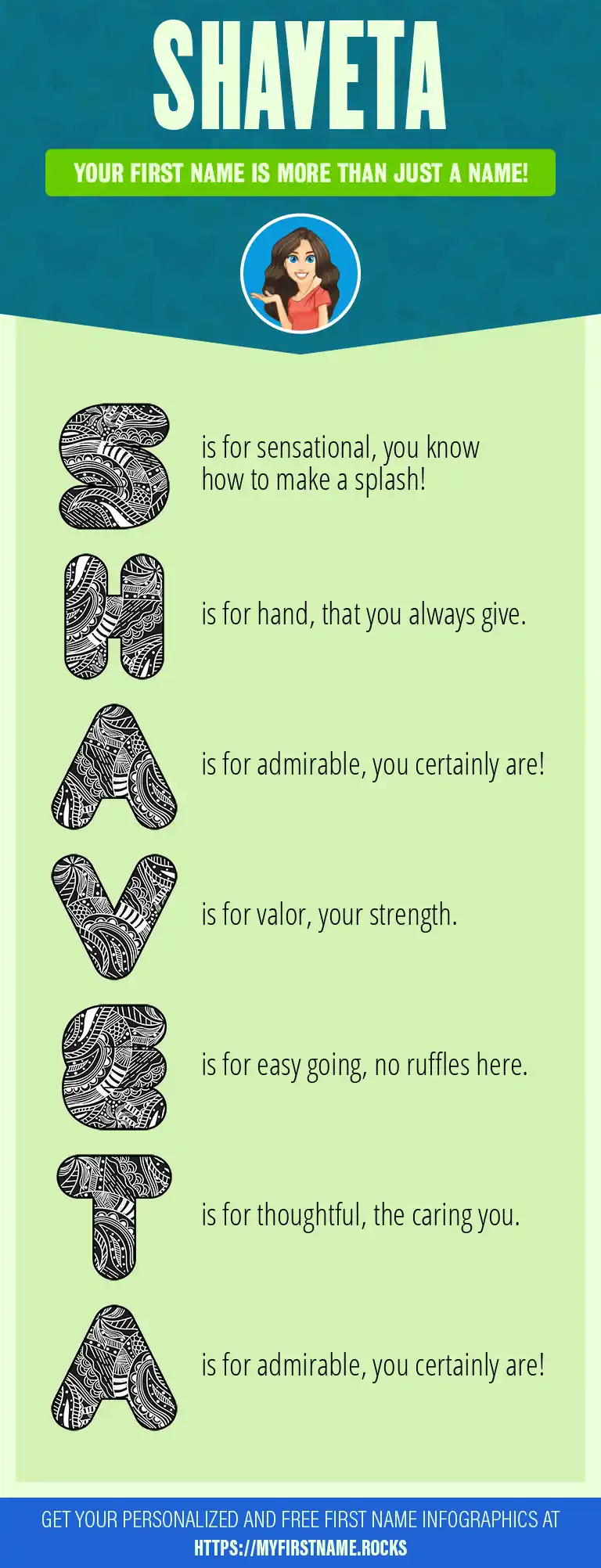 SHAVETA

YOUR FIRST NAME IS MORE THAN JUST A NAME!

S is for sensational, you know how to make a splash!

H is for hand, that you always give.

A is for admirable, you certainly are!

V is for valor, your strength.

E is for easy going, no ruffles here.

T is for thoughtful, the caring you.

A is for admirable, you certainly are!

GET YOUR PERSONALIZED AND FREE FIRST NAME INFOGRAPHICS AT HTTPS://MYFIRSTNAME.ROCKS