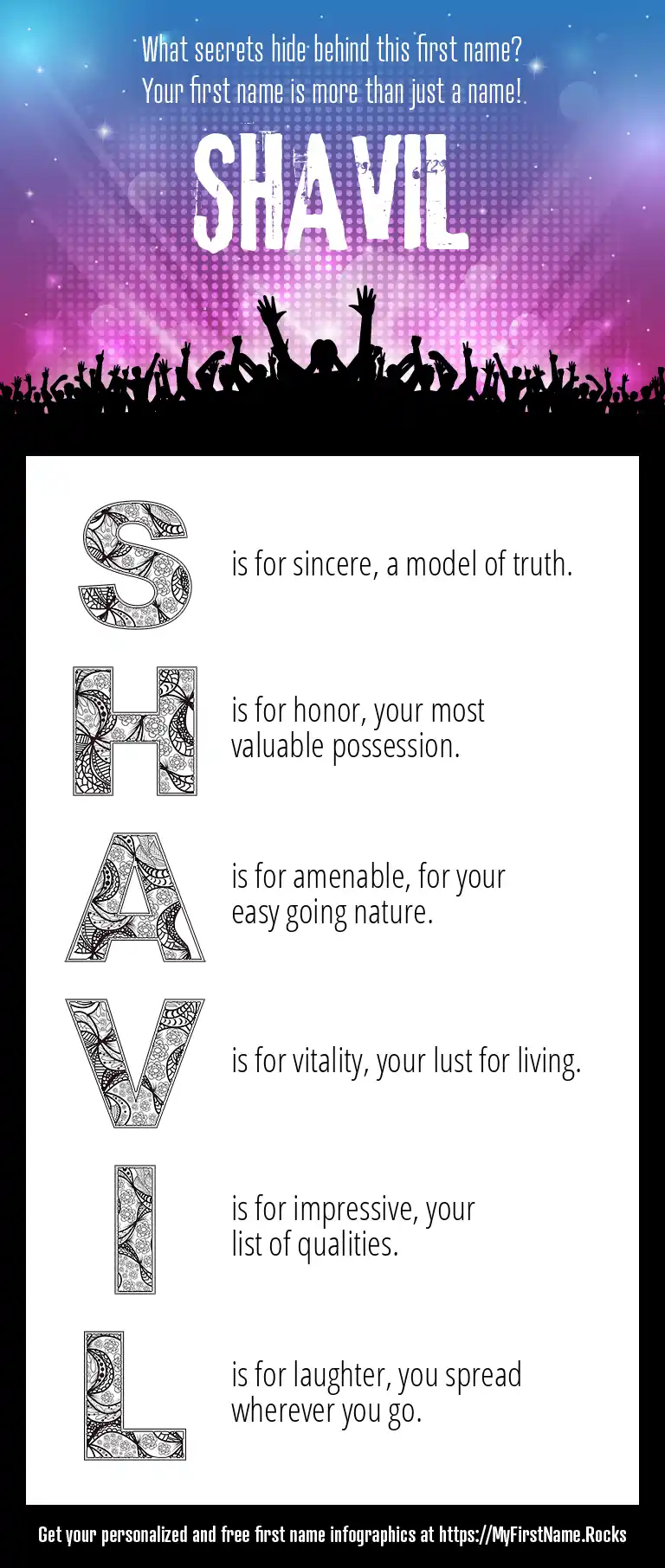 What secrets hide behind this first name?
Your first name is more than just a name!

SHAVIL

S is for sincere, a model of truth.

H is for honor, your most valuable possession.

A is for amenable, for your easy going nature.

V is for vitality, your lust for living.

I is for impressive, your list of qualities.

L is for laughter, you spread wherever you go.

Get your personalized and free first name infographics at https://MyFirstName.Rocks