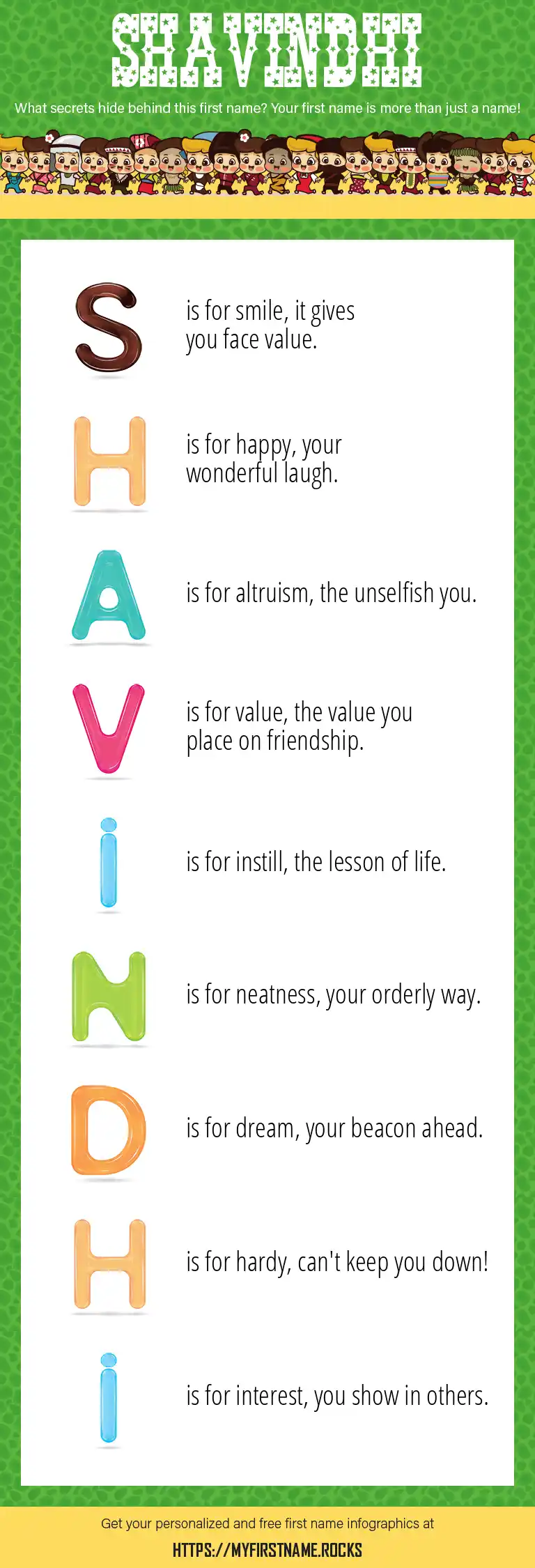 SHAVINDHI

What secrets hide behind this first name? Your first name is more than just a name!

S is for smile, it gives you face value.

H is for happy, your wonderful laugh.

A is for altruism, the unselfish you.

V is for value, the value you place on friendship.

i is for instill, the lesson of life.

N is for neatness, your orderly way.

D is for dream, your beacon ahead.

H is for hardy, can't keep you down!

i is for interest, you show in others.

Get your personalized and free first name infographics at

HTTPS://MYFIRSTNAME.ROCKS