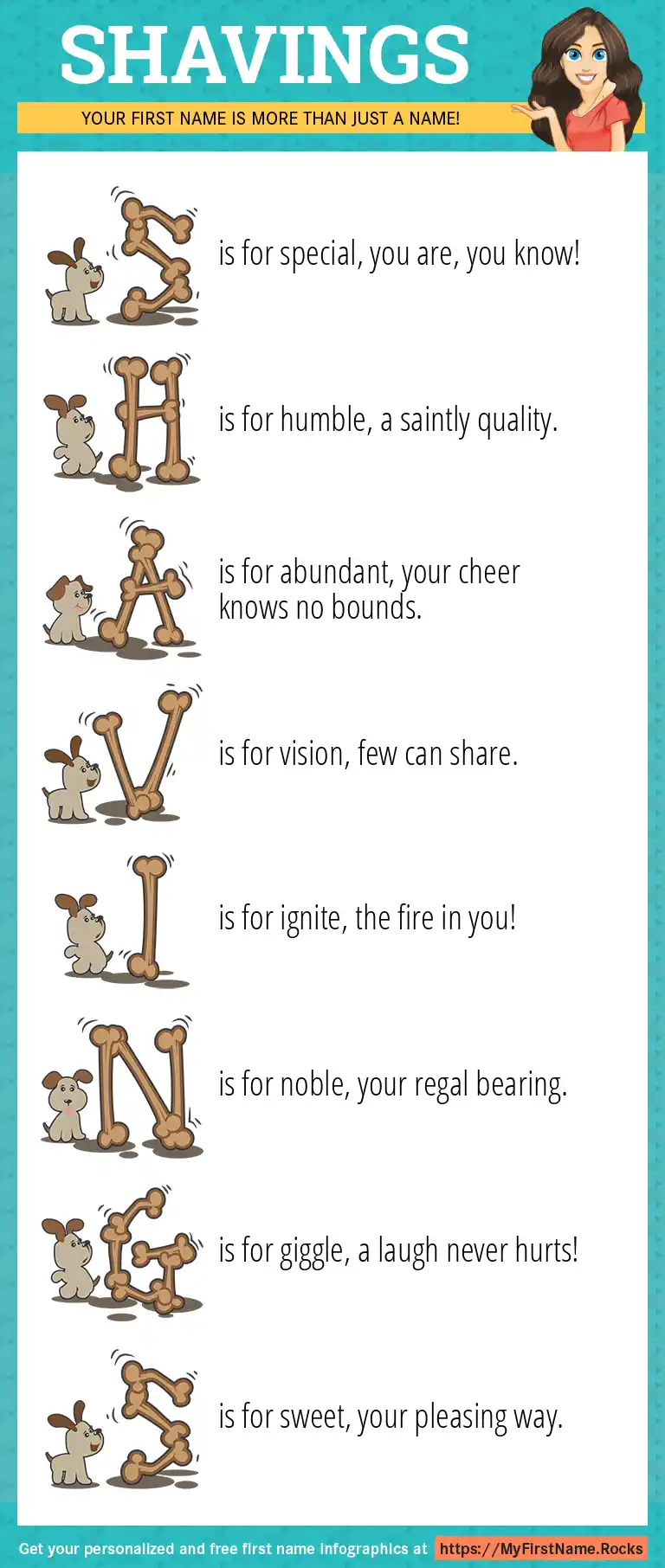 SHAVINGS

YOUR FIRST NAME IS MORE THAN JUST A NAME!

S is for special, you are, you know!

H is for humble, a saintly quality.

A is for abundant, your cheer knows no bounds.

V is for vision, few can share.

I is for ignite, the fire in you!

N is for noble, your regal bearing.

G is for giggle, a laugh never hurts!

S is for sweet, your pleasing way.

Get your personalized and free first name infographics at https://MyFirstName.Rocks