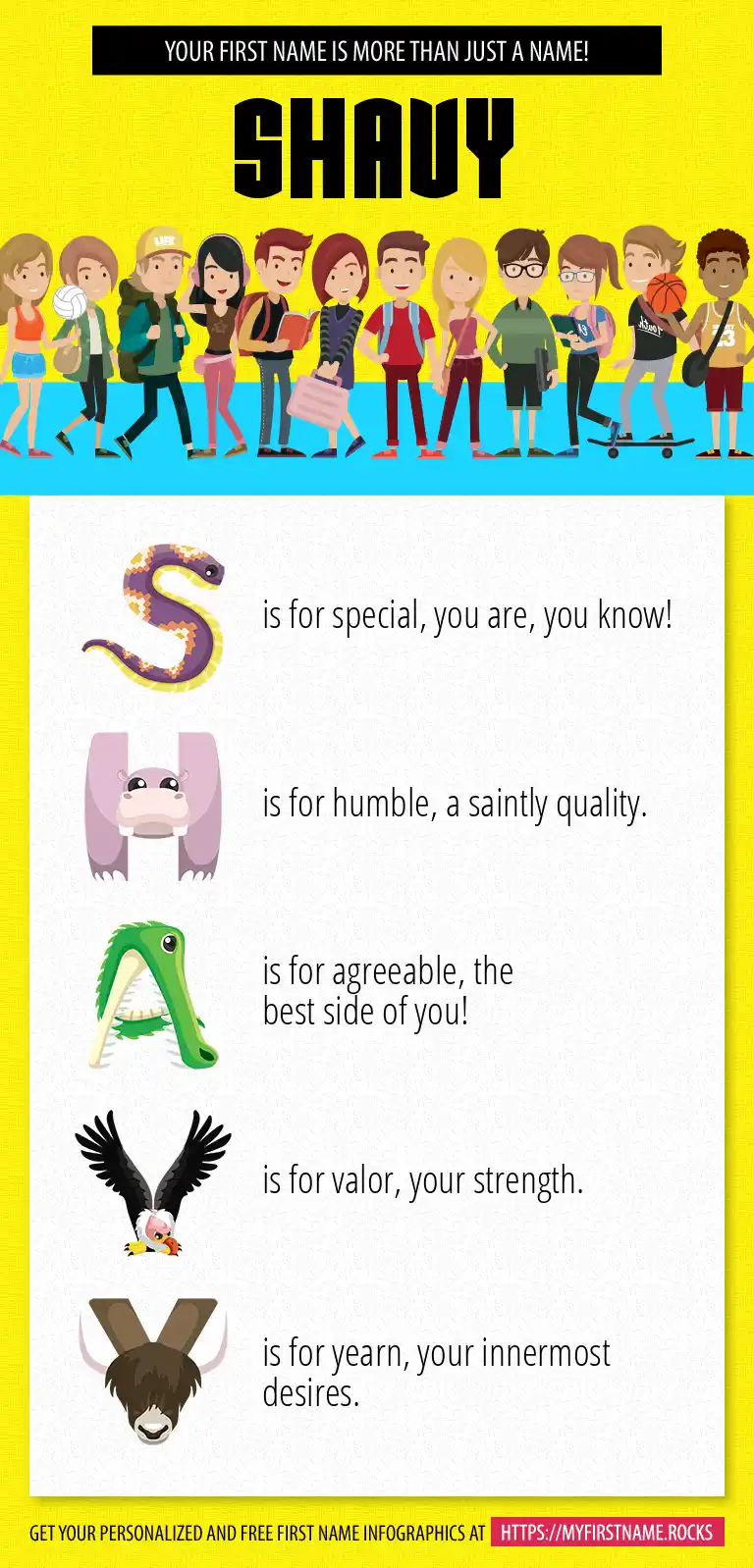 YOUR FIRST NAME IS MORE THAN JUST A NAME!

SHAVY

S is for special, you are, you know!

H is for humble, a saintly quality.

A is for agreeable, the best side of you!

V is for valor, your strength.

Y is for yearn, your innermost desires.

GET YOUR PERSONALIZED AND FREE FIRST NAME INFOGRAPHICS AT HTTPS://MYFIRSTNAME.ROCKS