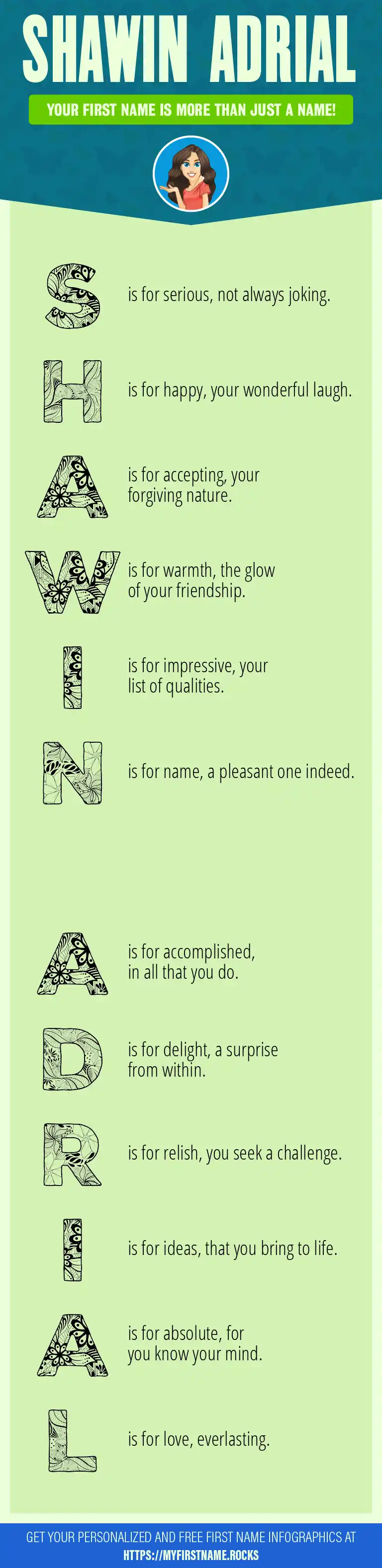 SHAWIN ADRIAL

YOUR FIRST NAME IS MORE THAN JUST A NAME!

S is for serious, not always joking.

H is for happy, your wonderful laugh.

A is for accepting, your forgiving nature.

W is for warmth, the glow of your friendship.

I is for impressive, your list of qualities.

N is for name, a pleasant one indeed.

A is for accomplished, in all that you do.

D is for delight, a surprise from within.

R is for relish, you seek a challenge.

I is for ideas, that you bring to life.

A is for absolute, for you know your mind.

L is for love, everlasting.

GET YOUR PERSONALIZED AND FREE FIRST NAME INFOGRAPHICS AT HTTPS://MYFIRSTNAME.ROCKS