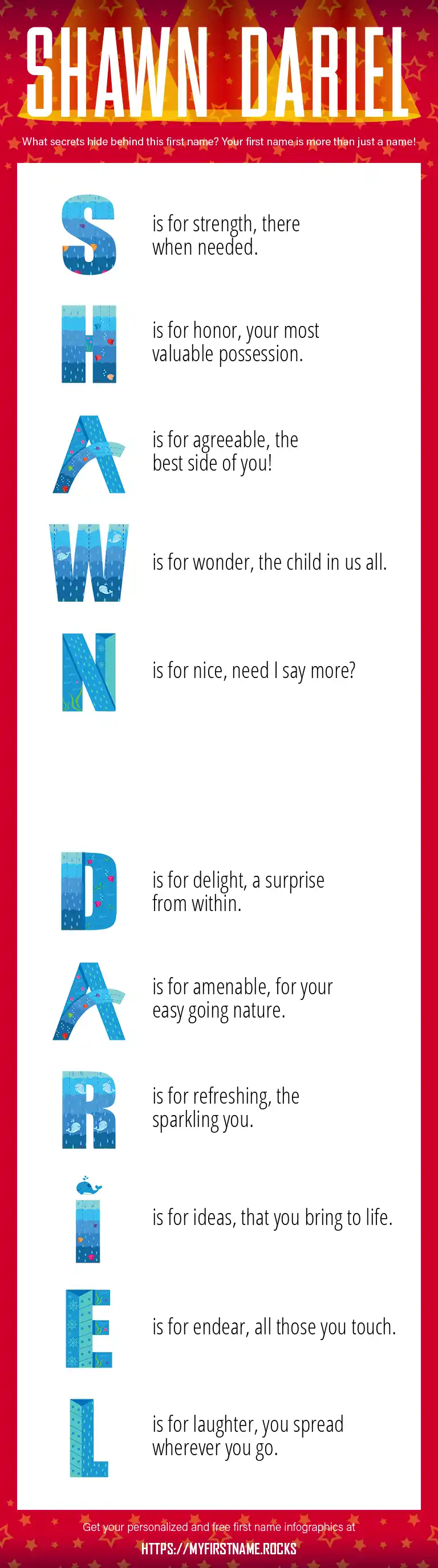 SHAWN DARIEL

What secrets hide behind this first name? Your first name is more than just a name!

S is for strength, there when needed.

H is for honor, your most valuable possession.

A is for agreeable, the best side of you!

W is for wonder, the child in us all.

N is for nice, need I say more?

D is for delight, a surprise from within.

A is for amenable, for your easy going nature.

R is for refreshing, the sparkling you.

I is for ideas, that you bring to life.

E is for endear, all those you touch.

L is for laughter, you spread wherever you go.

Get your personalized and free first name infographics at

HTTPS://MYFIRSTNAME.ROCKS