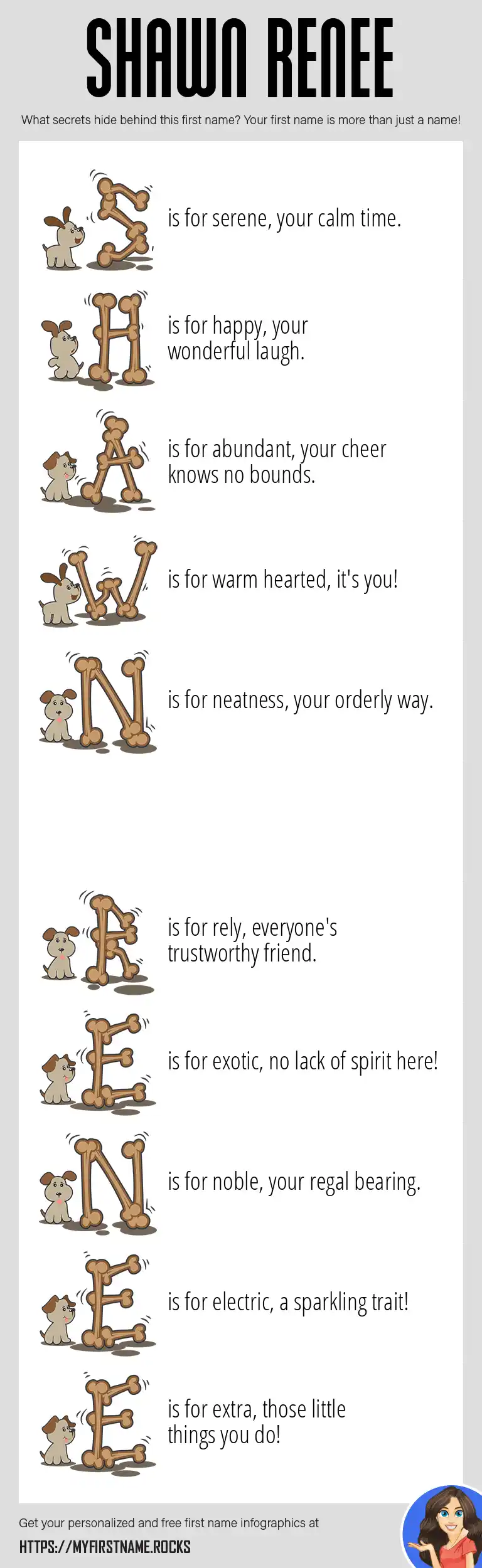 SHAWN RENEE

What secrets hide behind this first name? Your first name is more than just a name!

S is for serene, your calm time.

H is for happy, your wonderful laugh.

A is for abundant, your cheer knows no bounds.

W is for warm hearted, it's you!

N is for neatness, your orderly way.

R is for rely, everyone's trustworthy friend.

E is for exotic, no lack of spirit here!

N is for noble, your regal bearing.

E is for electric, a sparkling trait!

E is for extra, those little things you do!

Get your personalized and free first name infographics at

HTTPS://MYFIRSTNAME.ROCKS