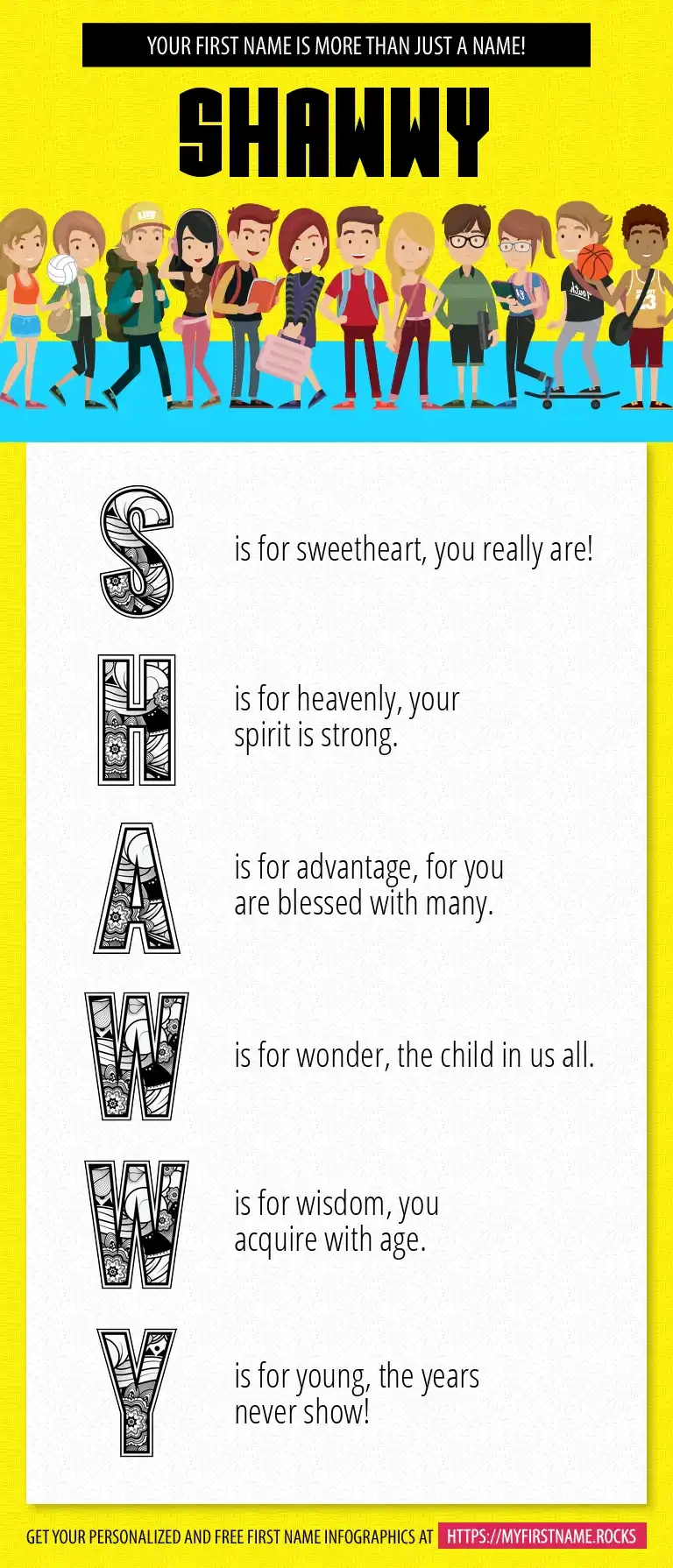 YOUR FIRST NAME IS MORE THAN JUST A NAME!

SHAWWY

S is for sweetheart, you really are!

H is for heavenly, your spirit is strong.

A is for advantage, for you are blessed with many.

W is for wonder, the child in us all.

W is for wisdom, you acquire with age.

Y is for young, the years never show!

GET YOUR PERSONALIZED AND FREE FIRST NAME INFOGRAPHICS AT HTTPS://MYFIRSTNAME.ROCKS