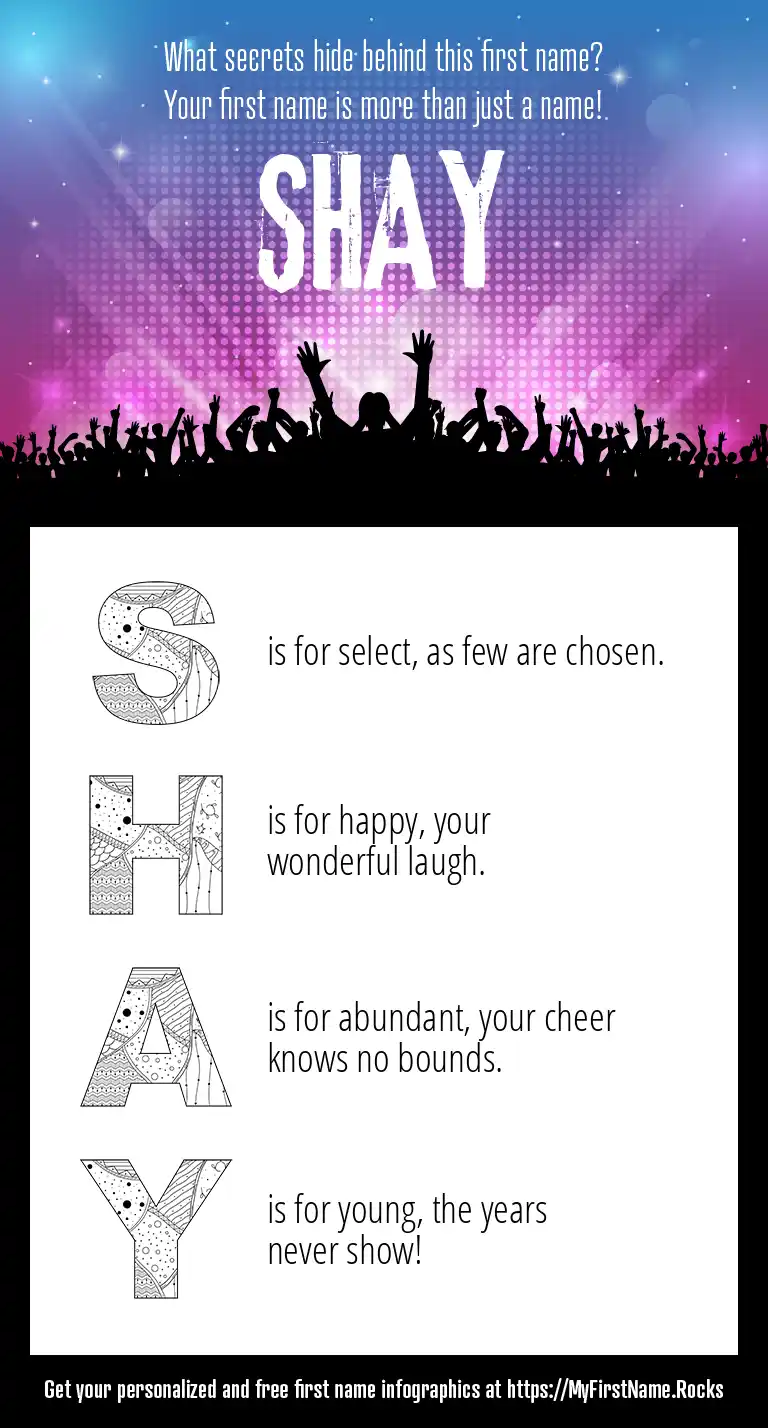 What secrets hide behind this first name?
Your first name is more than just a name!

SHAY

S is for select, as few are chosen.

H is for happy, your wonderful laugh.

A is for abundant, your cheer knows no bounds.

Y is for young, the years never show!

Get your personalized and free first name infographics at https://MyFirstName.Rocks