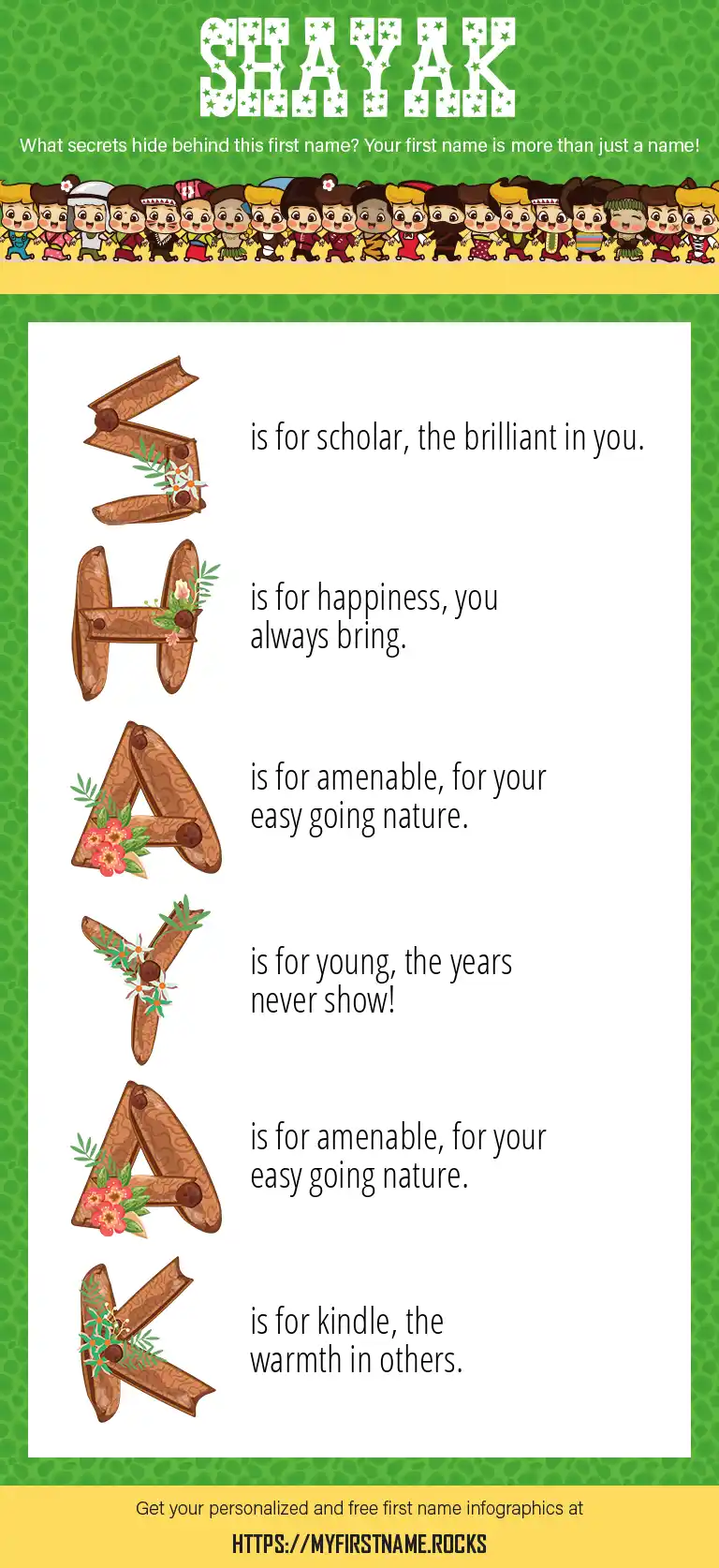 SHAYAK

What secrets hide behind this first name? Your first name is more than just a name!

S is for scholar, the brilliant in you.

H is for happiness, you always bring.

A is for amenable, for your easy going nature.

Y is for young, the years never show!

A is for amenable, for your easy going nature.

K is for kindle, the warmth in others.

Get your personalized and free first name infographics at

HTTPS://MYFIRSTNAME.ROCKS