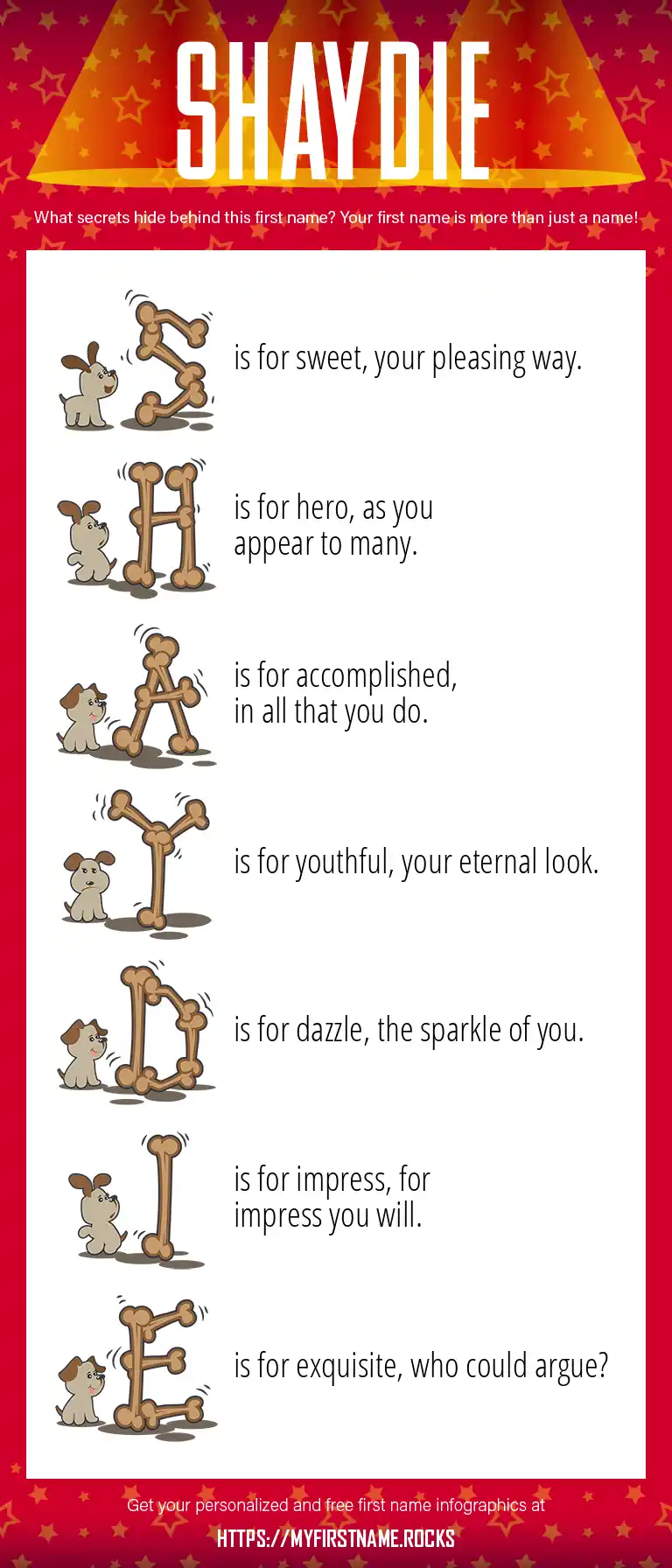 SHAYDIE

What secrets hide behind this first name? Your first name is more than just a name!

S is for sweet, your pleasing way.

H is for hero, as you appear to many.

A is for accomplished, in all that you do.

Y is for youthful, your eternal look.

D is for dazzle, the sparkle of you.

I is for impress, for impress you will.

E is for exquisite, who could argue?

Get your personalized and free first name infographics at

HTTPS://MYFIRSTNAME.ROCKS