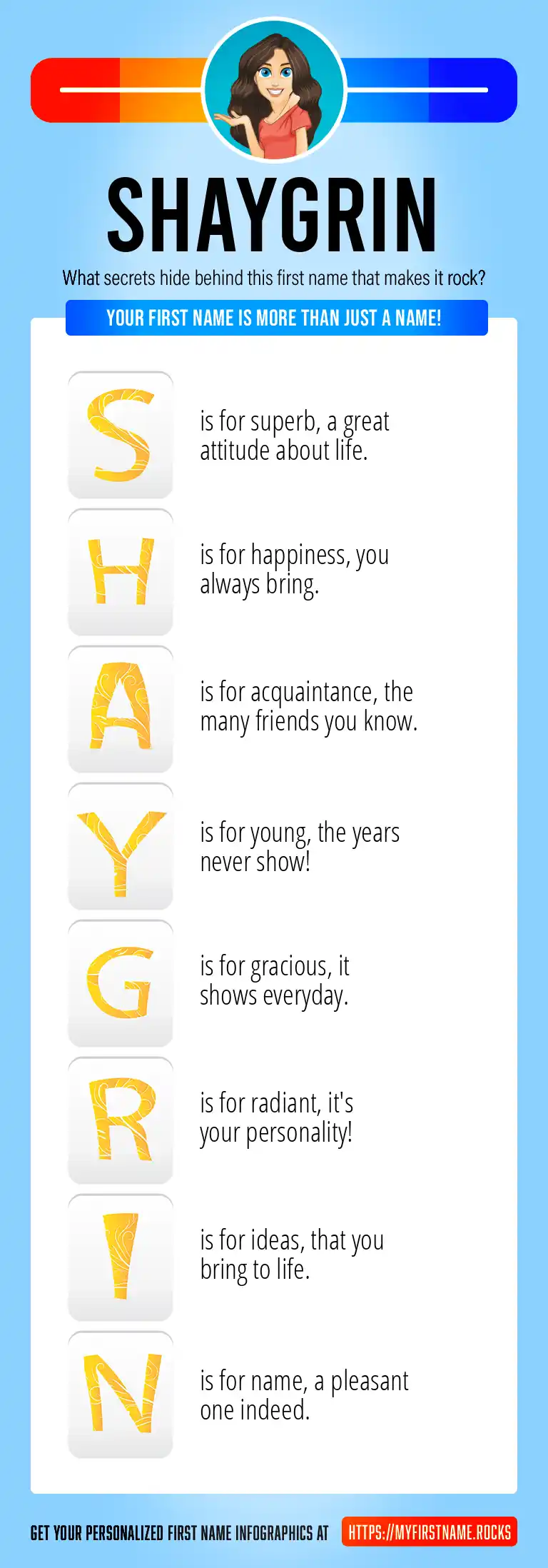 SHAYGRIN

What secrets hide behind this first name that makes it rock?

YOUR FIRST NAME IS MORE THAN JUST A NAME!

S is for superb, a great attitude about life.

H is for happiness, you always bring.

A is for acquaintance, the many friends you know.

Y is for young, the years never show!

G is for gracious, it shows everyday.

R is for radiant, it's your personality!

I is for ideas, that you bring to life.

N is for name, a pleasant one indeed.

GET YOUR PERSONALIZED FIRST NAME INFOGRAPHICS AT HTTPS://MYFIRSTNAME.ROCKS