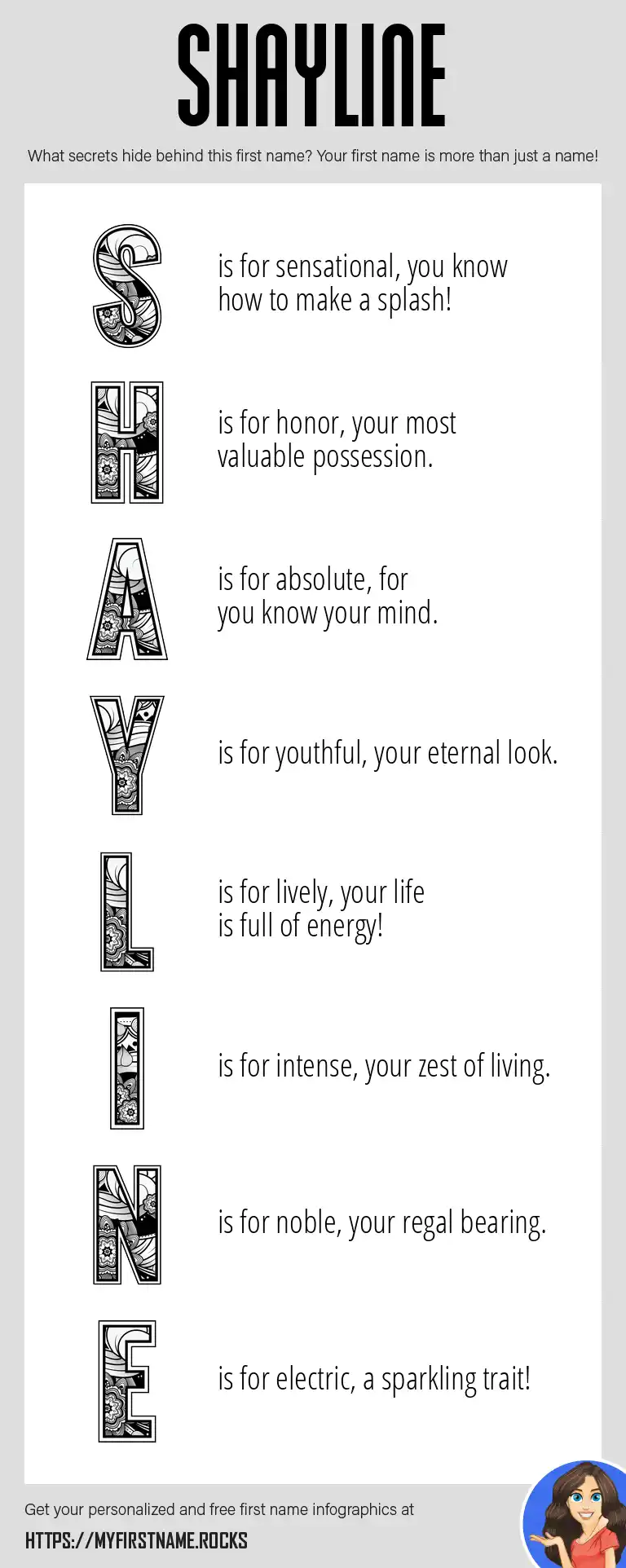 SHAYLINE

What secrets hide behind this first name? Your first name is more than just a name!

S is for sensational, you know how to make a splash!

H is for honor, your most valuable possession.

A is for absolute, for you know your mind.

Y is for youthful, your eternal look.

L is for lively, your life is full of energy!

I is for intense, your zest of living.

N is for noble, your regal bearing.

E is for electric, a sparkling trait!

Get your personalized and free first name infographics at

HTTPS://MYFIRSTNAME.ROCKS