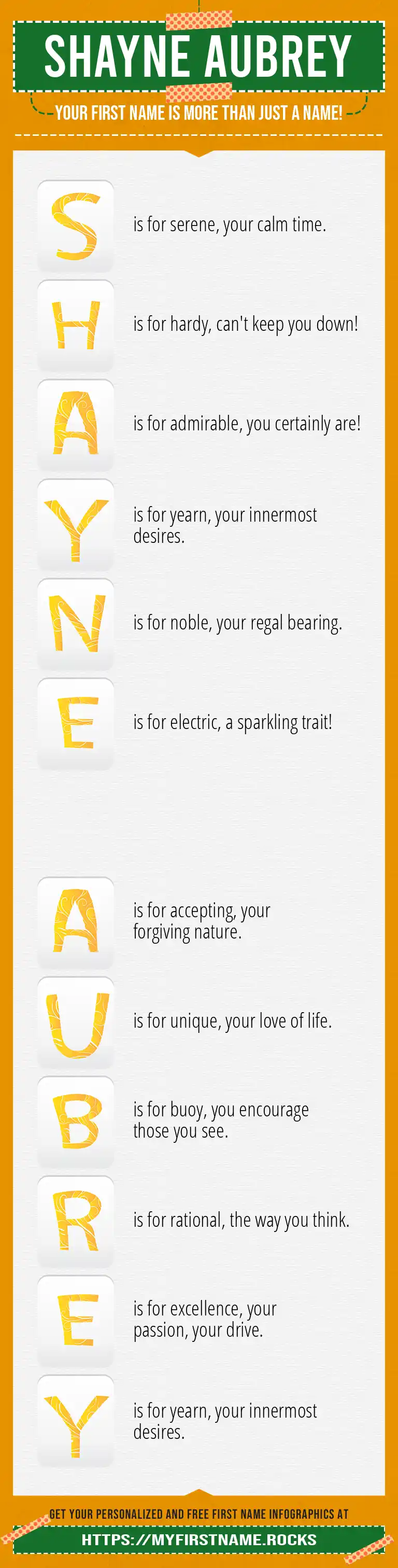 SHAYNE AUBREY

YOUR FIRST NAME IS MORE THAN JUST A NAME!

S is for serene, your calm time.

H is for hardy, can't keep you down!

A is for admirable, you certainly are!

Y is for yearn, your innermost desires.

N is for noble, your regal bearing.

E is for electric, a sparkling trait!

A is for accepting, your forgiving nature.

U is for unique, your love of life.

B is for buoy, you encourage those you see.

R is for rational, the way you think.

E is for excellence, your passion, your drive.

Y is for yearn, your innermost desires.

GET YOUR PERSONALIZED AND FREE FIRST NAME INFOGRAPHICS AT

HTTPS://MYFIRSTNAME.ROCKS