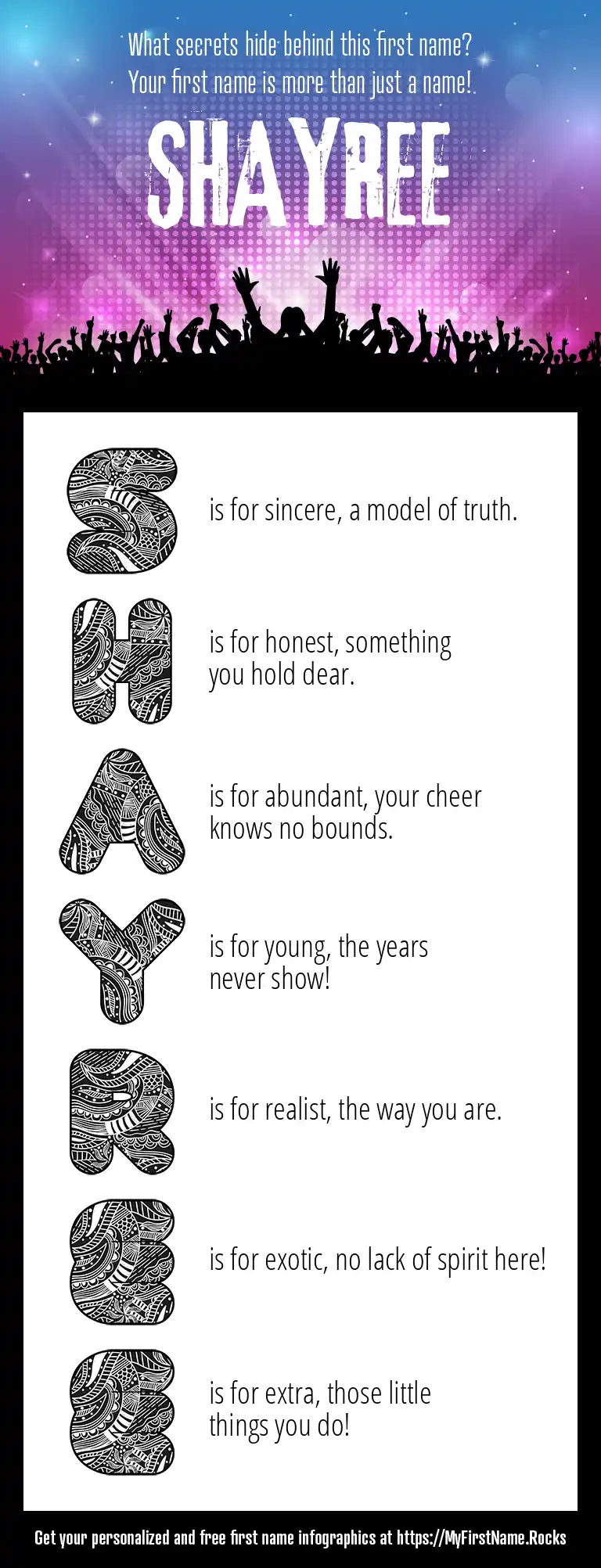 What secrets hide behind this first name?
Your first name is more than just a name!

SHAYREE

S is for sincere, a model of truth.

H is for honest, something you hold dear.

A is for abundant, your cheer knows no bounds.

Y is for young, the years never show!

R is for realist, the way you are.

E is for exotic, no lack of spirit here!

E is for extra, those little things you do!

Get your personalized and free first name infographics at https://MyFirstName.Rocks