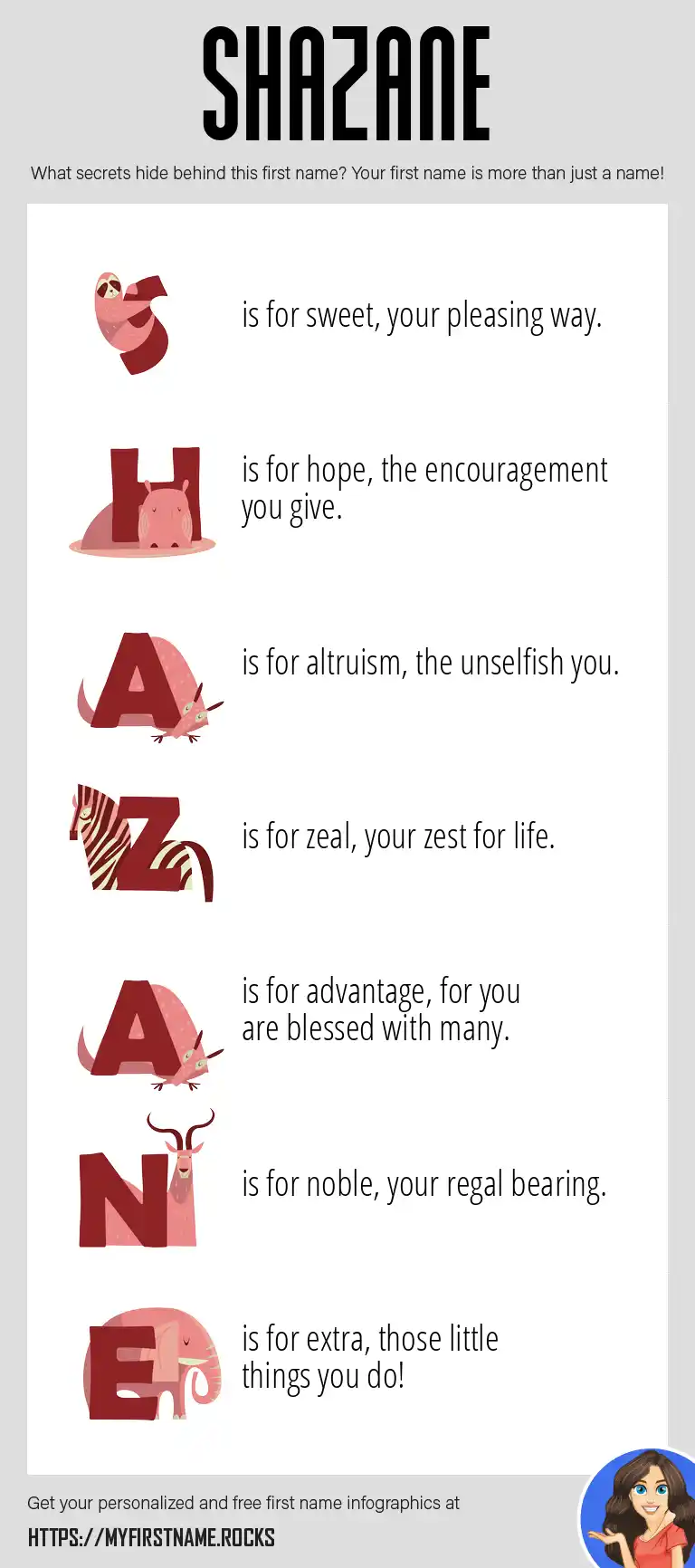 SHAZANE

What secrets hide behind this first name? Your first name is more than just a name!

S is for sweet, your pleasing way.

H is for hope, the encouragement you give.

A is for altruism, the unselfish you.

Z is for zeal, your zest for life.

A is for advantage, for you are blessed with many.

N is for noble, your regal bearing.

E is for extra, those little things you do!

Get your personalized and free first name infographics at

HTTPS://MYFIRSTNAME.ROCKS