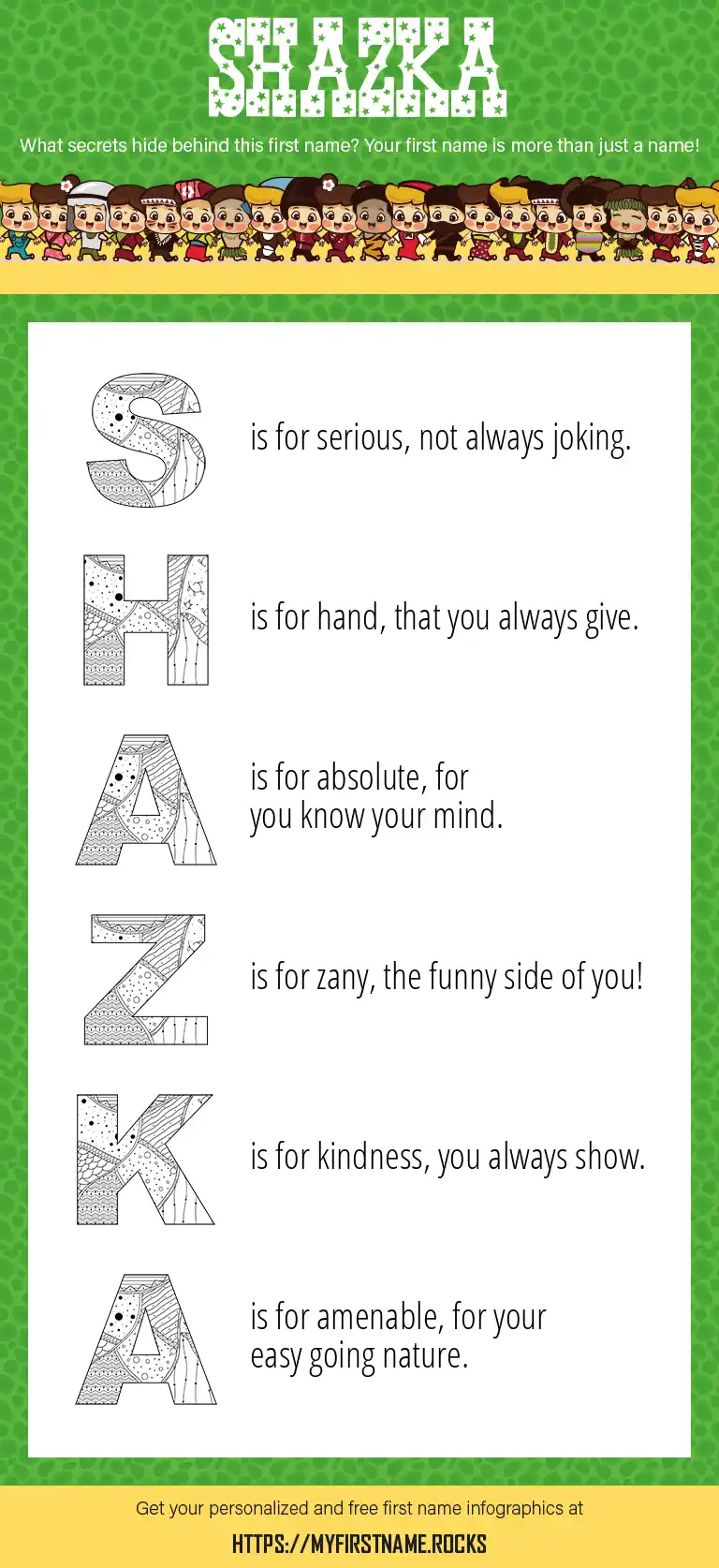 SHAZKA

What secrets hide behind this first name? Your first name is more than just a name!

S is for serious, not always joking.

H is for hand, that you always give.

A is for absolute, for you know your mind.

Z is for zany, the funny side of you!

K is for kindness, you always show.

A is for amenable, for your easy going nature.

Get your personalized and free first name infographics at

HTTPS://MYFIRSTNAME.ROCKS