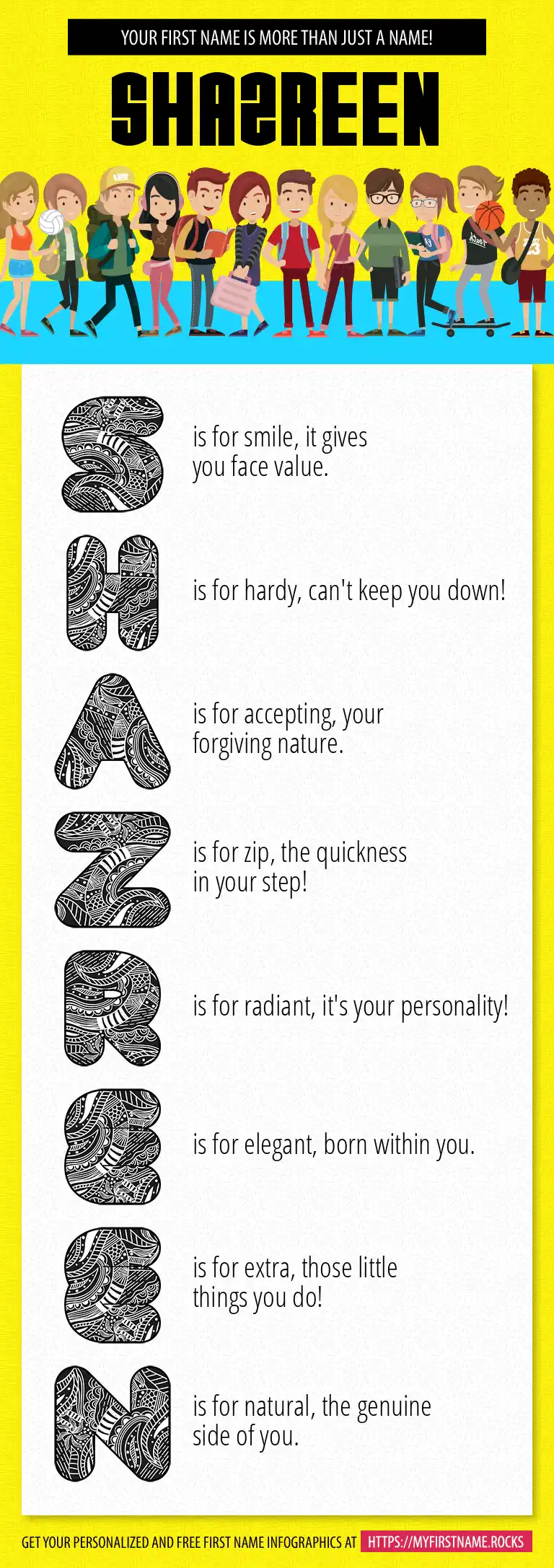 YOUR FIRST NAME IS MORE THAN JUST A NAME!

SHAZREEN

S is for smile, it gives you face value.

H is for hardy, can't keep you down!

A is for accepting, your forgiving nature.

Z is for zip, the quickness in your step!

R is for radiant, it's your personality!

E is for elegant, born within you.

E is for extra, those little things you do!

N is for natural, the genuine side of you.

GET YOUR PERSONALIZED AND FREE FIRST NAME INFOGRAPHICS AT HTTPS://MYFIRSTNAME.ROCKS