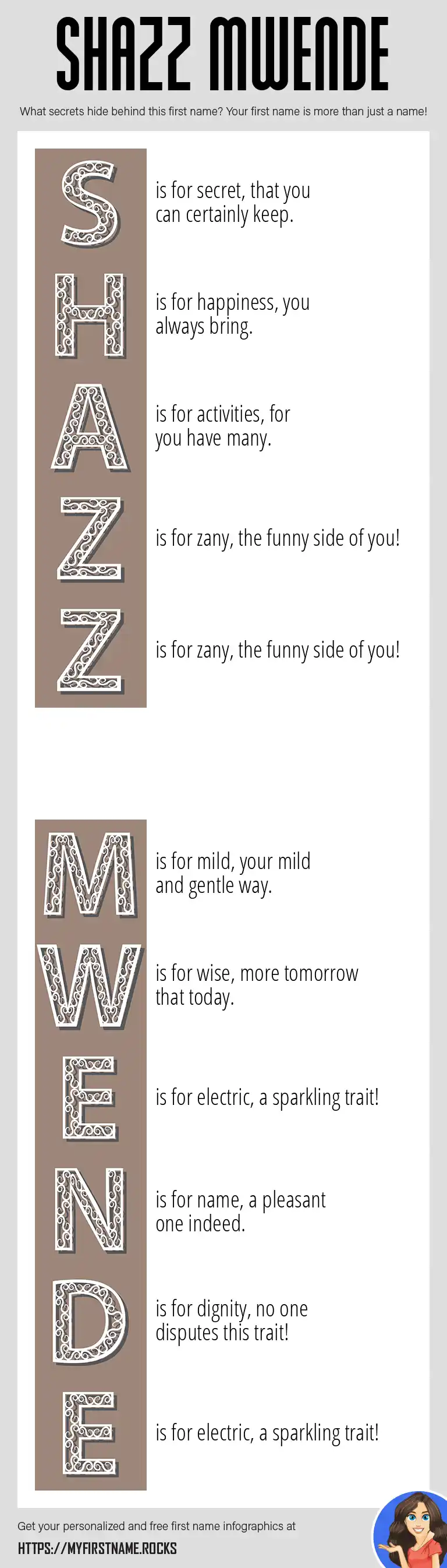 SHAZZ MWENDE

What secrets hide behind this first name? Your first name is more than just a name!

S is for secret, that you can certainly keep.

H is for happiness, you always bring.

A is for activities, for you have many.

Z is for zany, the funny side of you!

Z is for zany, the funny side of you!

M is for mild, your mild and gentle way.

W is for wise, more tomorrow that today.

E is for electric, a sparkling trait!

N is for name, a pleasant one indeed.

D is for dignity, no one disputes this trait!

E is for electric, a sparkling trait!

Get your personalized and free first name infographics at

HTTPS://MYFIRSTNAME.ROCKS