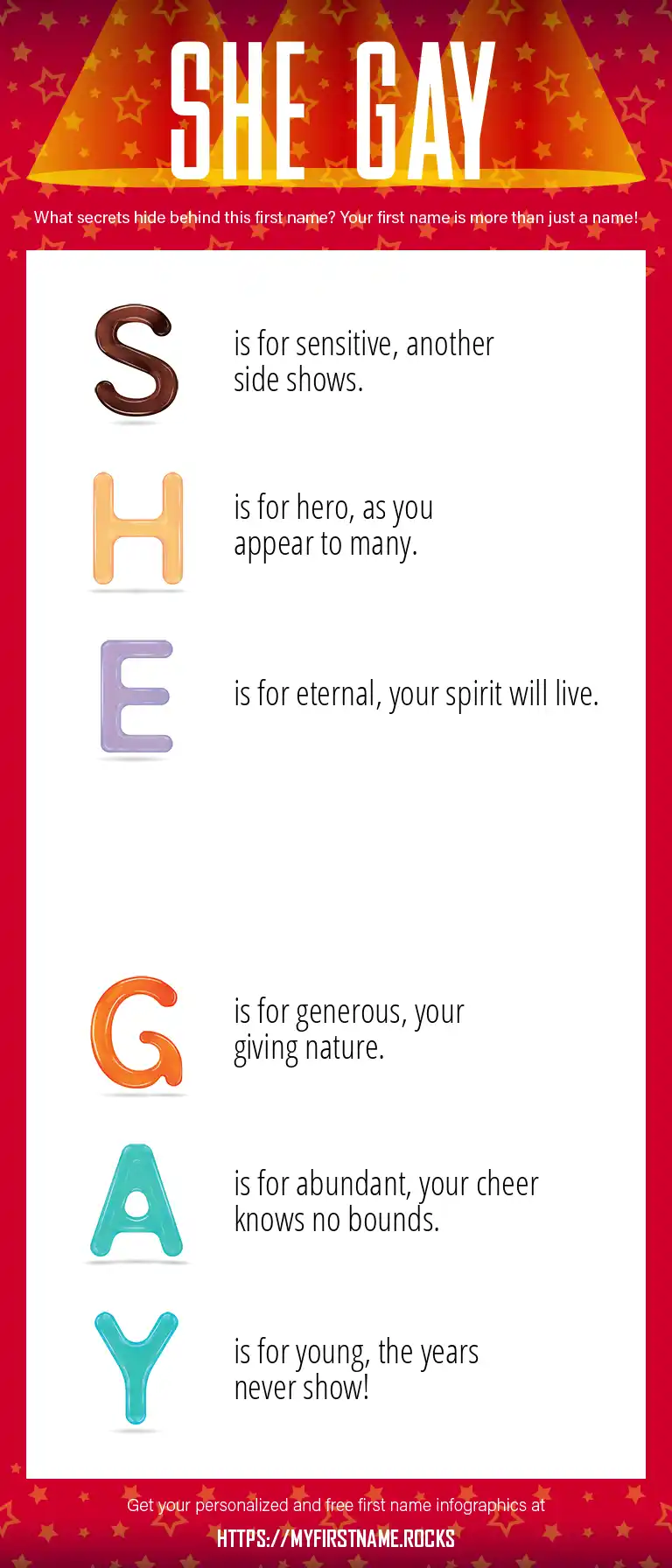 SHE GAY

What secrets hide behind this first name? Your first name is more than just a name!

S

is for sensitive, another side shows.

H

is for hero, as you appear to many.

E

is for eternal, your spirit will live.

G

is for generous, your giving nature.

A

is for abundant, your cheer knows no bounds.

Y

is for young, the years never show!

Get your personalized and free first name infographics at

HTTPS://MYFIRSTNAME.ROCKS