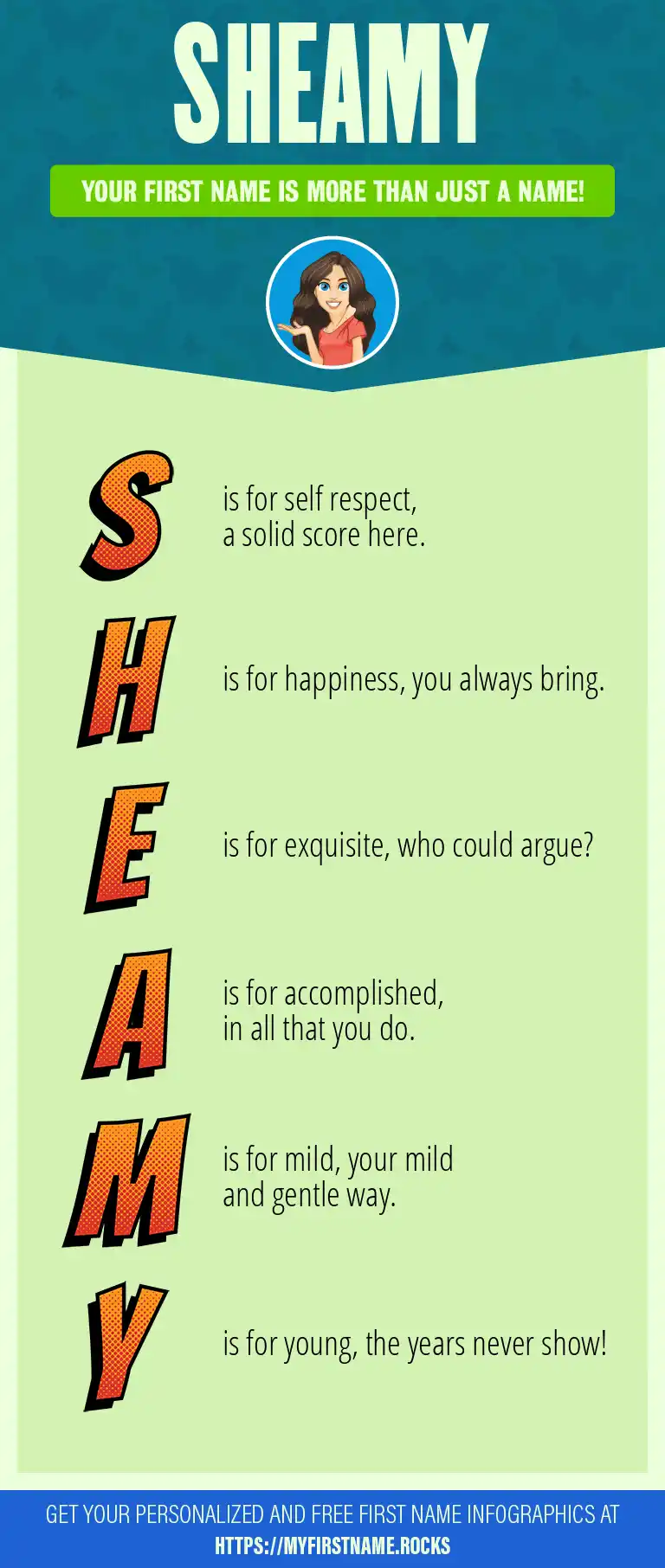 SHEAMY

YOUR FIRST NAME IS MORE THAN JUST A NAME!

S is for self respect, a solid score here.

H is for happiness, you always bring.

E is for exquisite, who could argue?

A is for accomplished, in all that you do.

M is for mild, your mild and gentle way.

Y is for young, the years never show!

GET YOUR PERSONALIZED AND FREE FIRST NAME INFOGRAPHICS AT HTTPS://MYFIRSTNAME.ROCKS