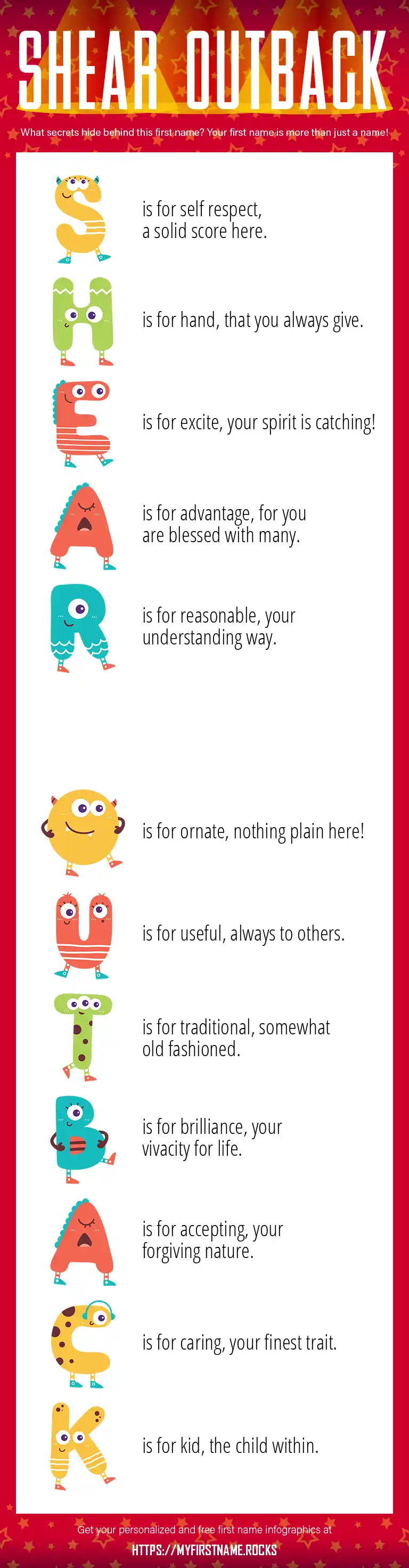 SHEAR OUTBACK

What secrets hide behind this first name? Your first name is more than just a name!

S is for self respect, a solid score here.

H is for hand, that you always give.

E is for excite, your spirit is catching!

A is for advantage, for you are blessed with many.

R is for reasonable, your understanding way.

O is for ornate, nothing plain here!

U is for useful, always to others.

T is for traditional, somewhat old fashioned.

B is for brilliance, your vivacity for life.

A is for accepting, your forgiving nature.

C is for caring, your finest trait.

K is for kid, the child within.

Get your personalized and free first name infographics at

HTTPS://MYFIRSTNAME.ROCKS