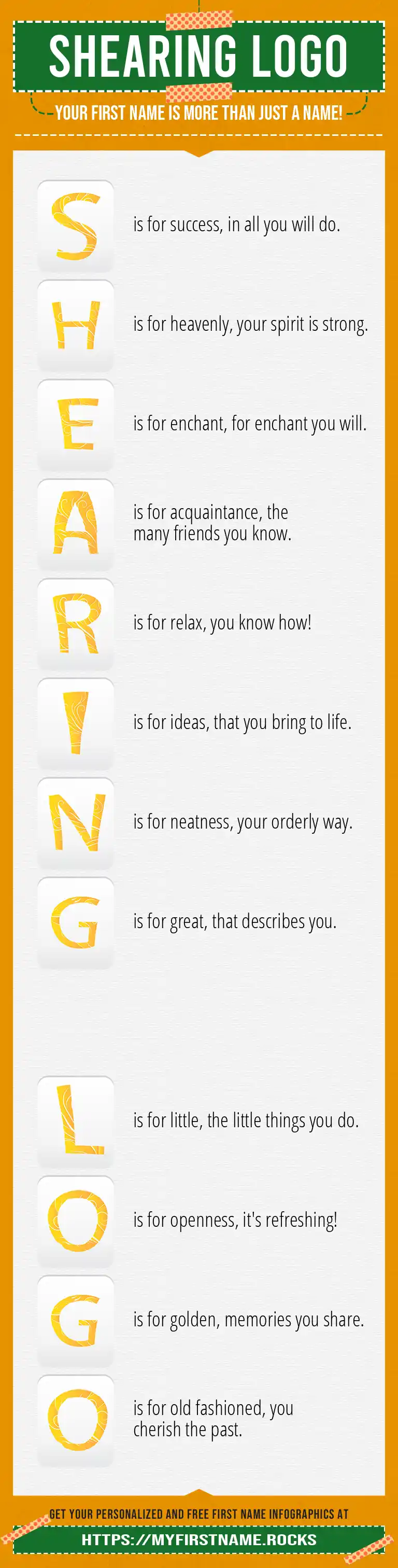 SHEARING LOGO

YOUR FIRST NAME IS MORE THAN JUST A NAME!

S is for success, in all you will do.

H is for heavenly, your spirit is strong.

E is for enchant, for enchant you will.

A is for acquaintance, the many friends you know.

R is for relax, you know how!

I is for ideas, that you bring to life.

N is for neatness, your orderly way.

G is for great, that describes you.

L is for little, the little things you do.

O is for openness, it's refreshing!

G is for golden, memories you share.

O is for old fashioned, you cherish the past.

GET YOUR PERSONALIZED AND FREE FIRST NAME INFOGRAPHICS AT

HTTPS://MYFIRSTNAME.ROCKS