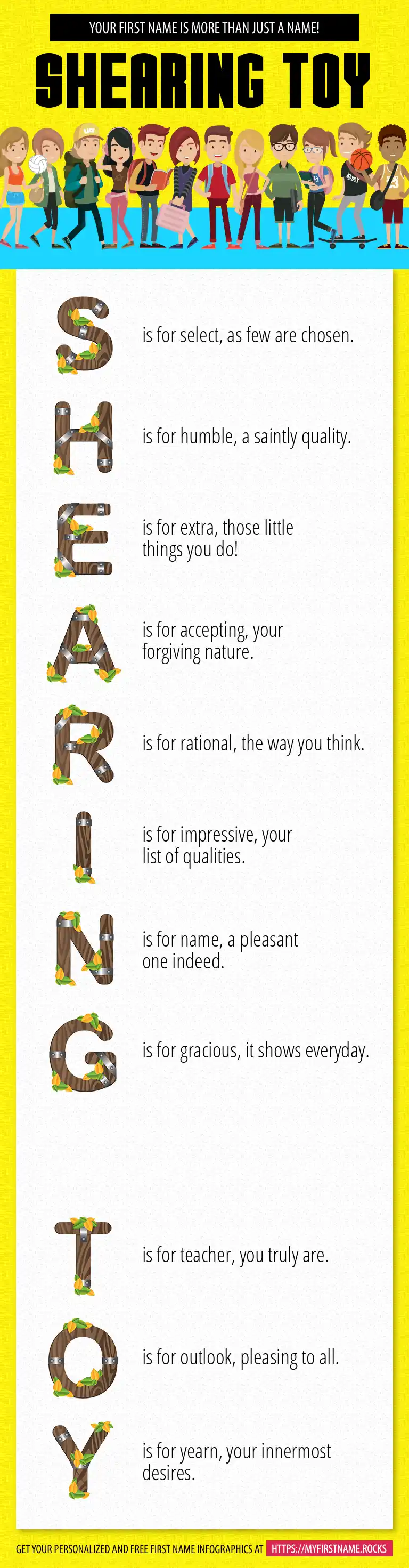 YOUR FIRST NAME IS MORE THAN JUST A NAME!

SHEARING TOY

S is for select, as few are chosen.

H is for humble, a saintly quality.

E is for extra, those little things you do!

A is for accepting, your forgiving nature.

R is for rational, the way you think.

I is for impressive, your list of qualities.

N is for name, a pleasant one indeed.

G is for gracious, it shows everyday.

T is for teacher, you truly are.

O is for outlook, pleasing to all.

Y is for yearn, your innermost desires.

GET YOUR PERSONALIZED AND FREE FIRST NAME INFOGRAPHICS AT HTTPS://MYFIRSTNAME.ROCKS